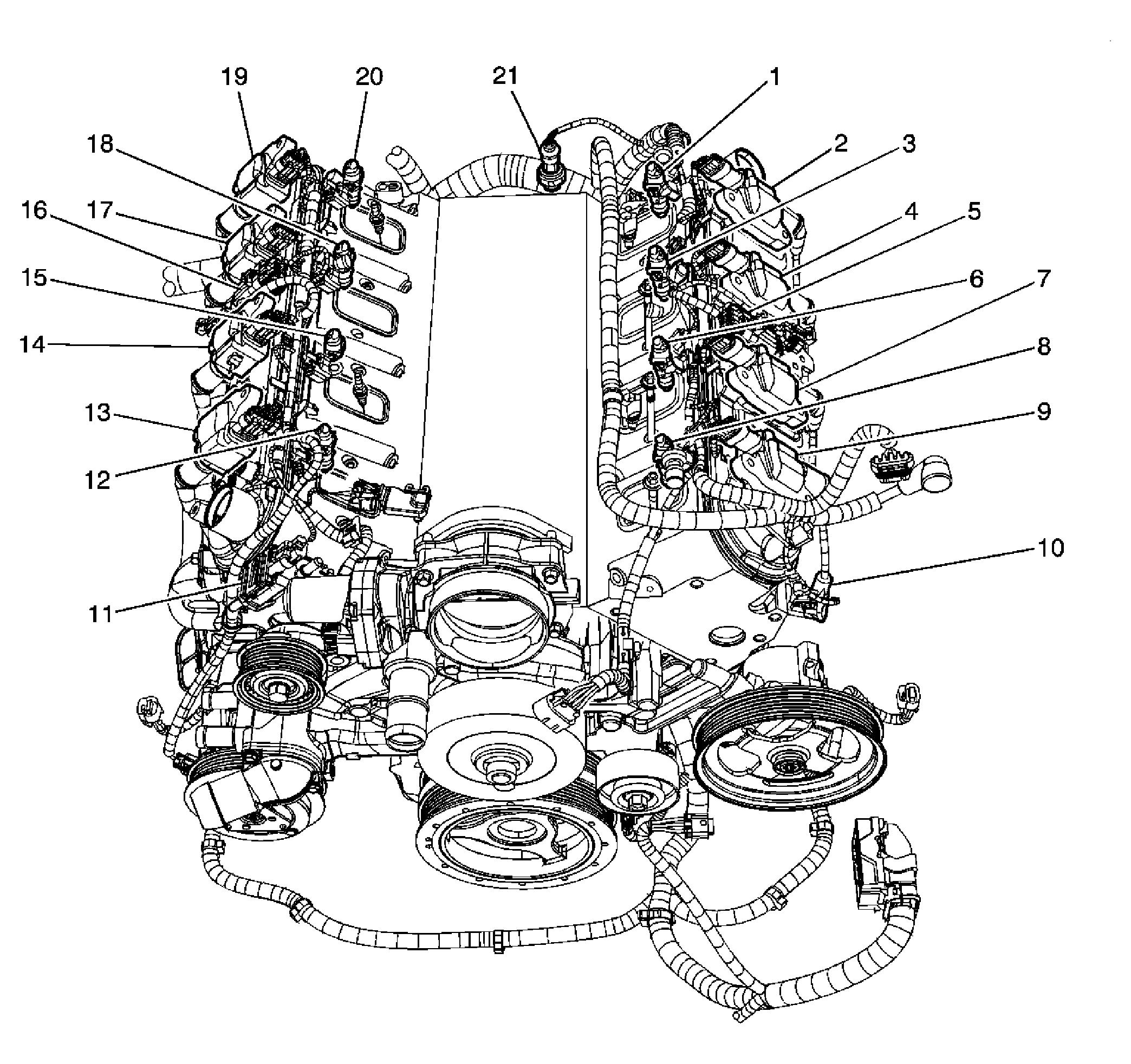 19
20
21
1
18
2
3
16
17
4
5
15
6
7
14
8
13
9
12
10
11