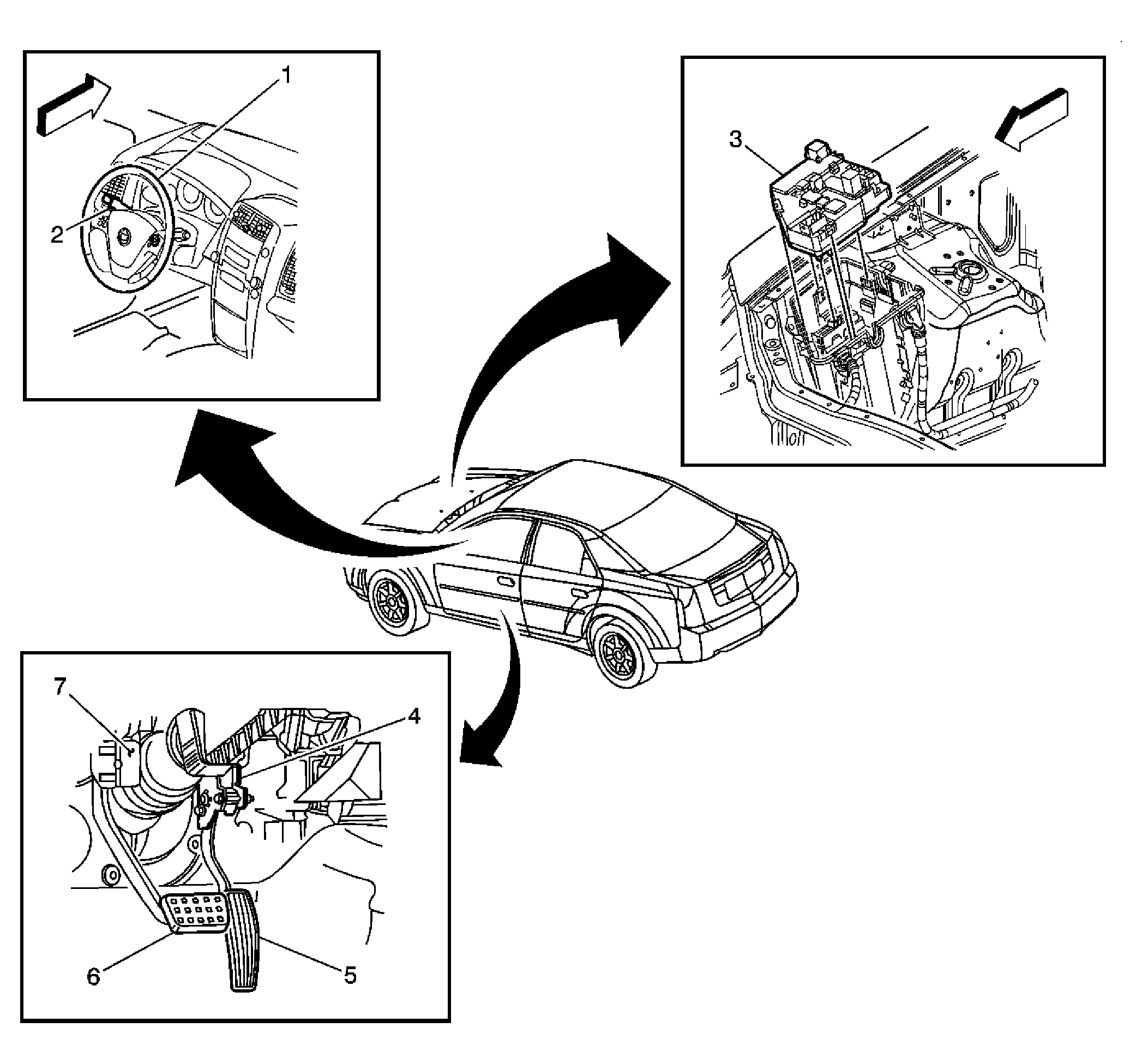 1
2
3
7
4
6
5