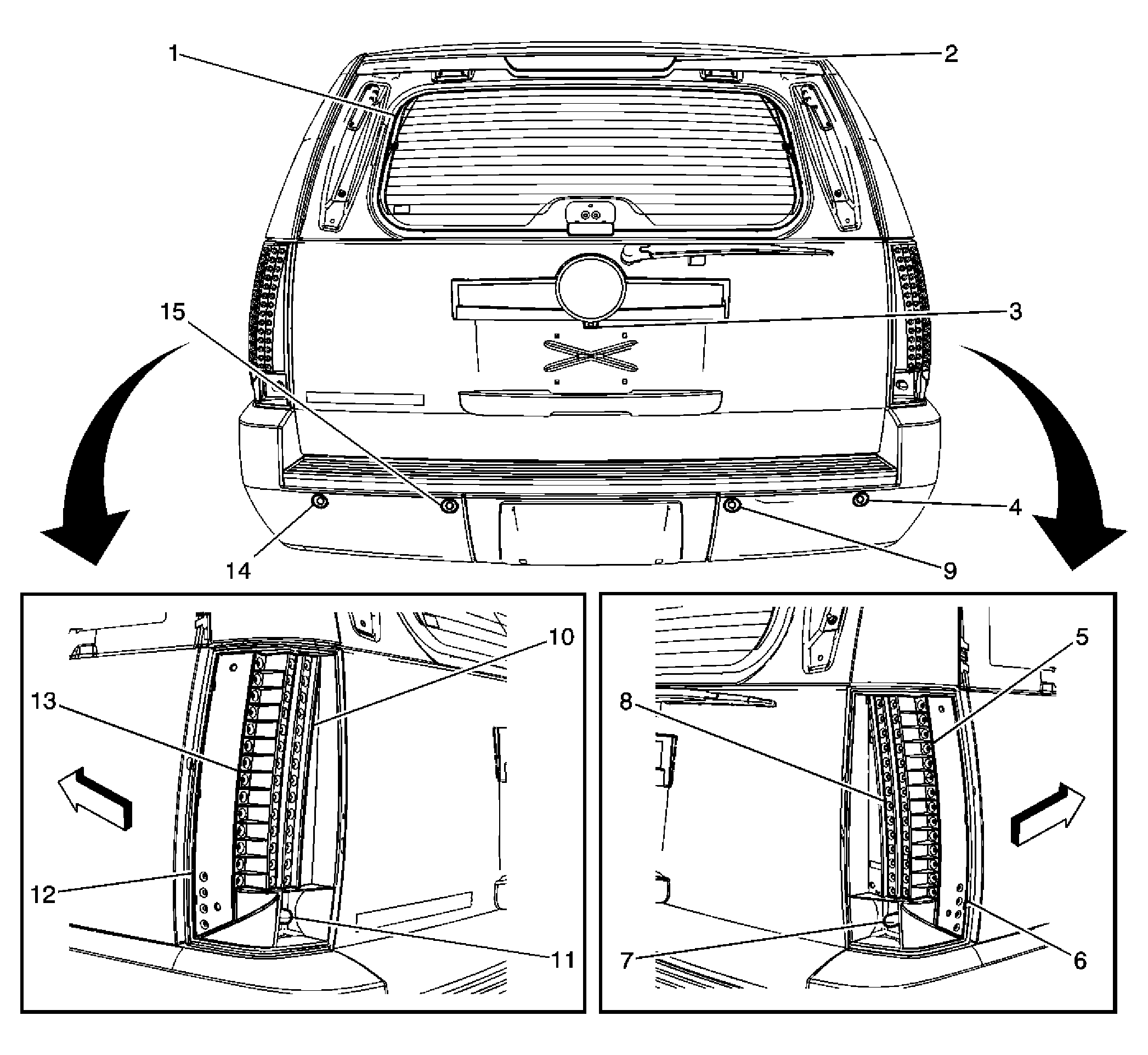 1
2
15
3
4
14
9
10
13
12
11
5
8
7
6