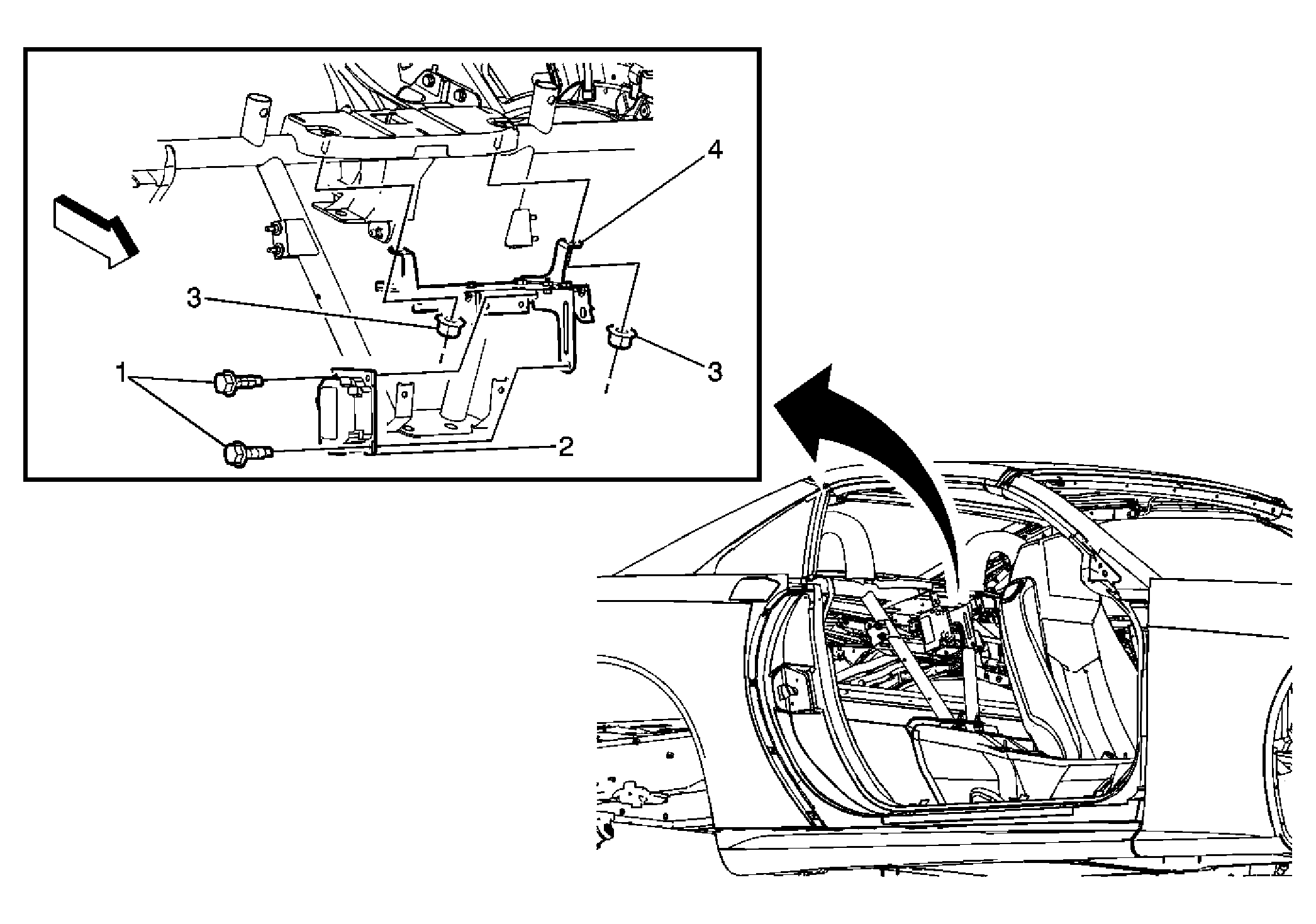 4
3
3
1
2