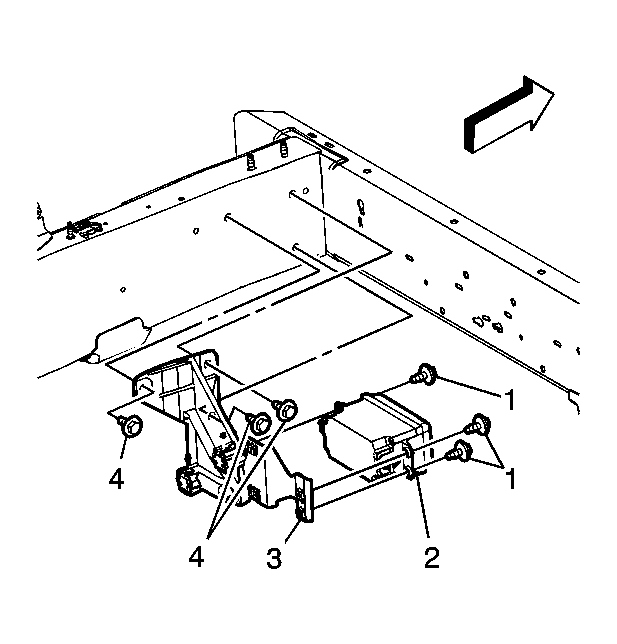 1
1
4
4
3
2