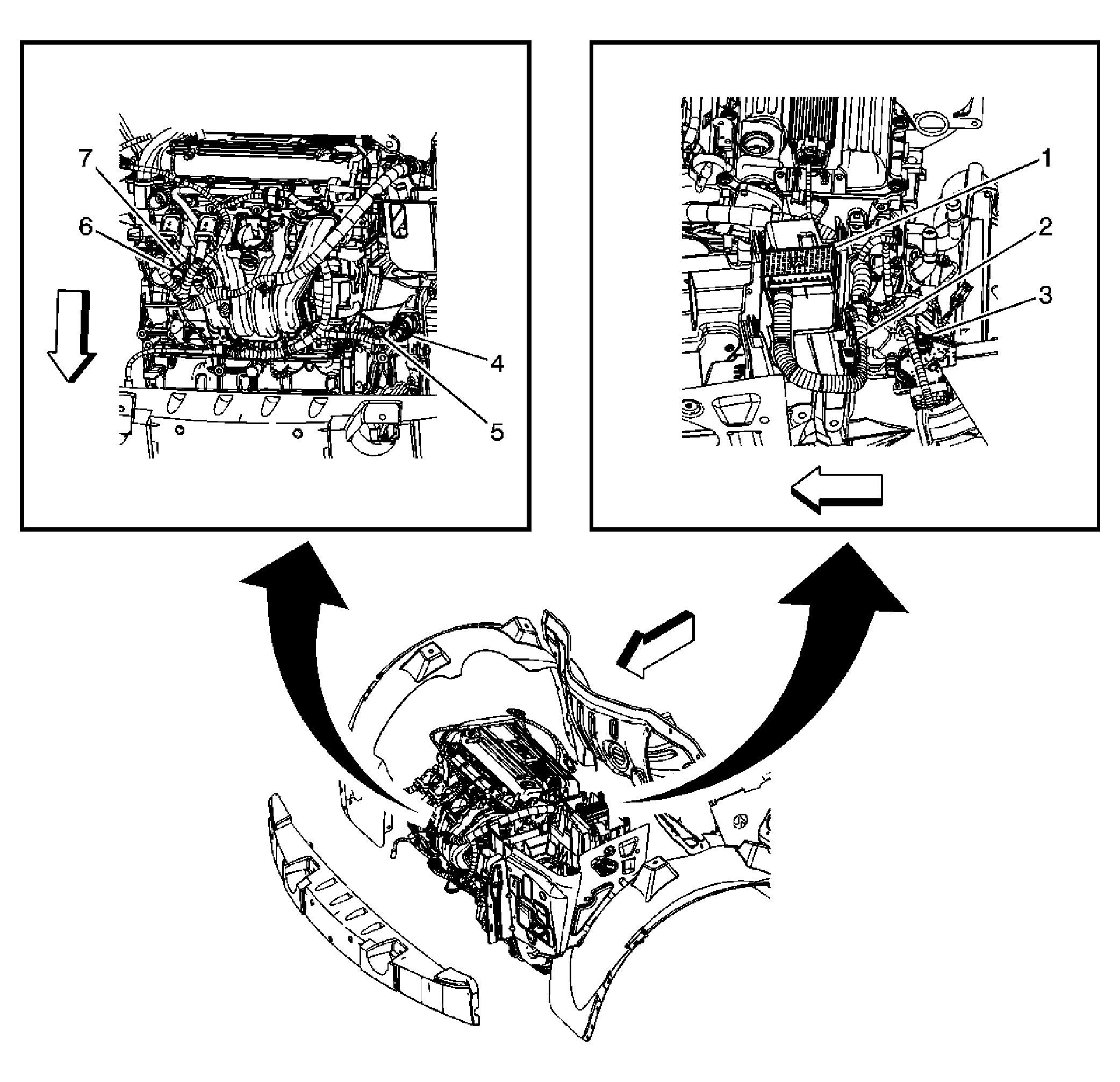 7
6
4
5
1
2
3