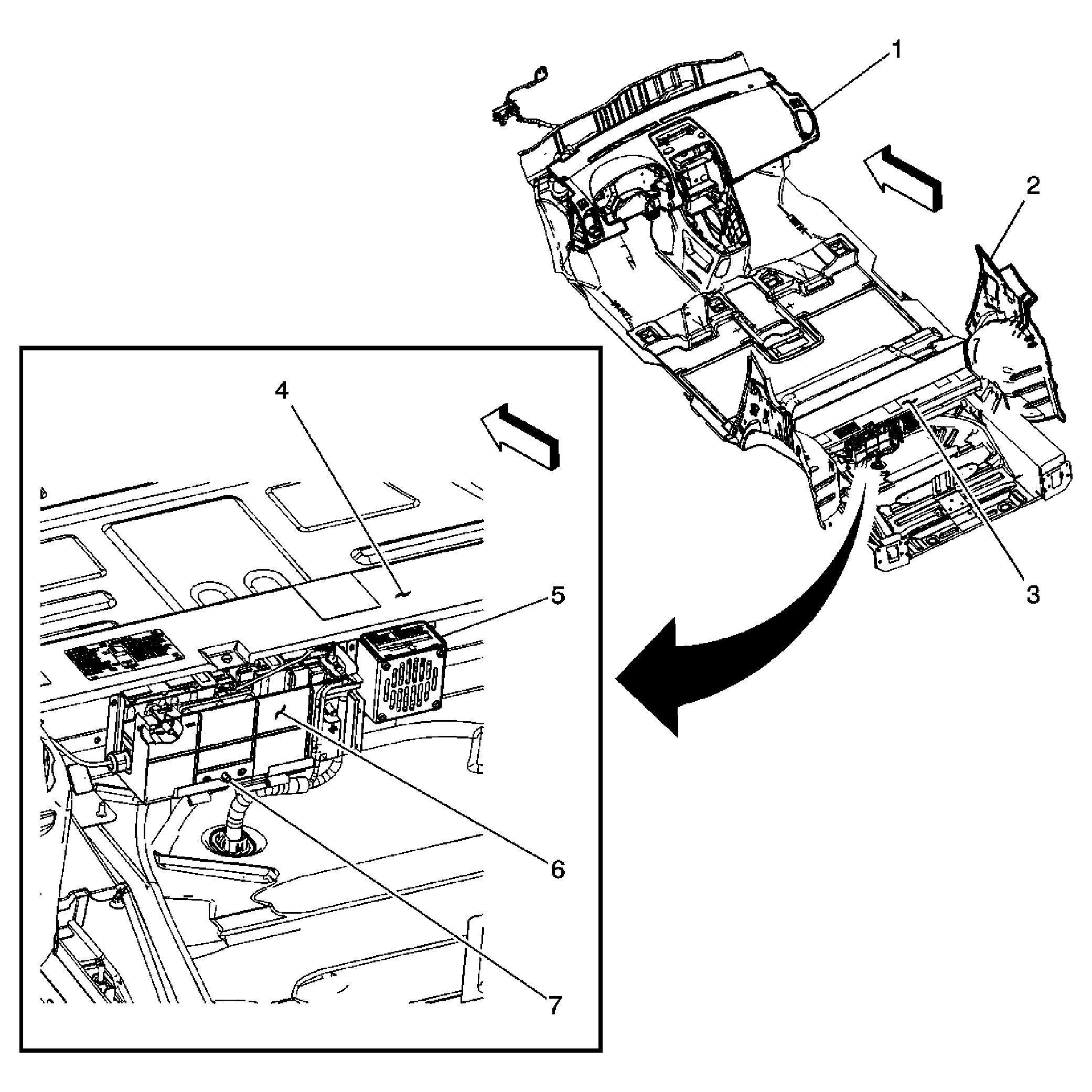 1
2
3
4
5
6
7