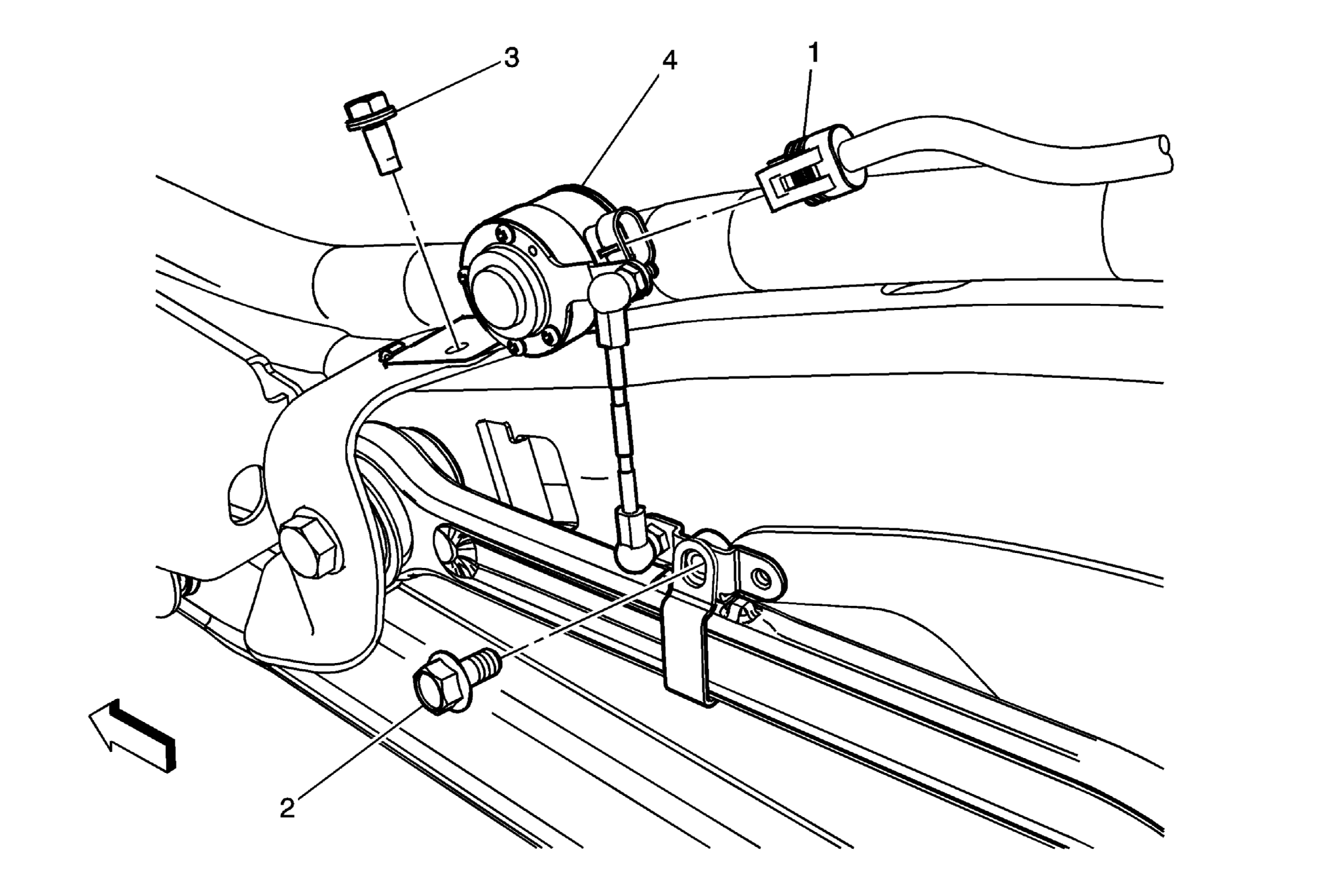 3
4
1
2