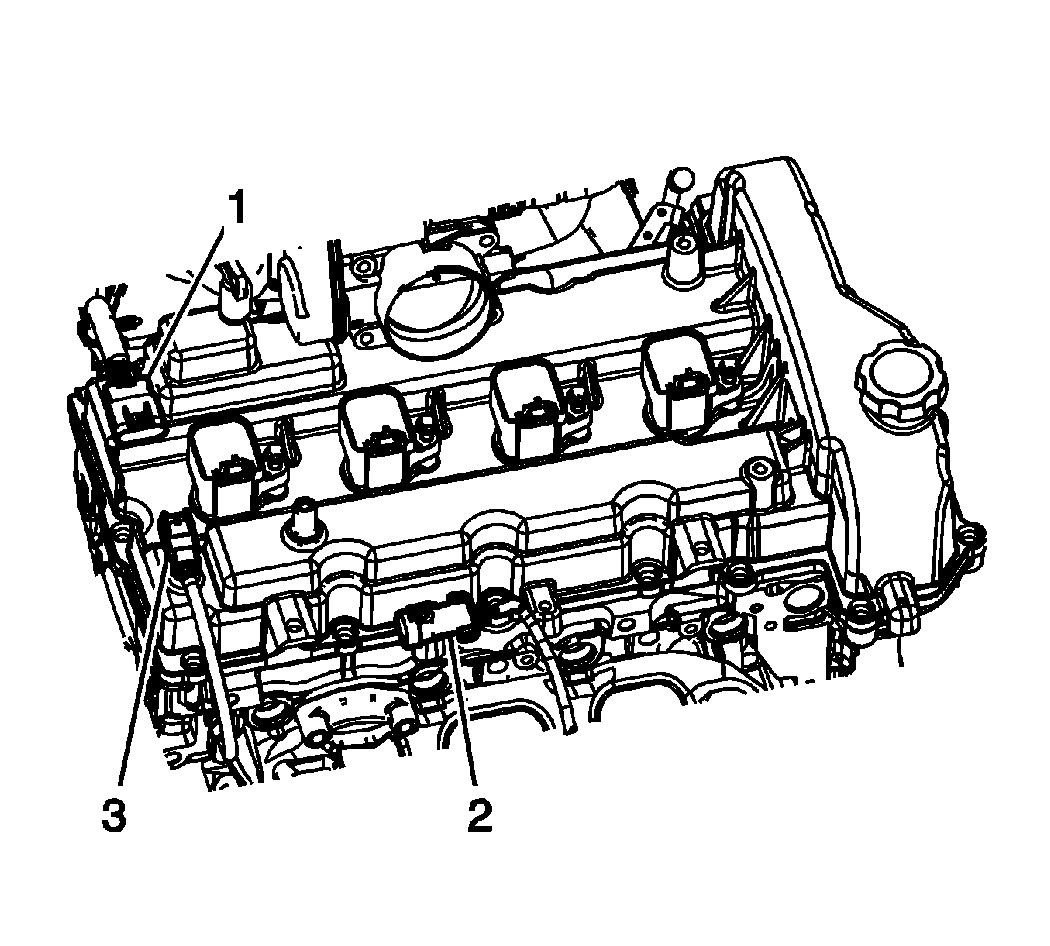 1
3
2