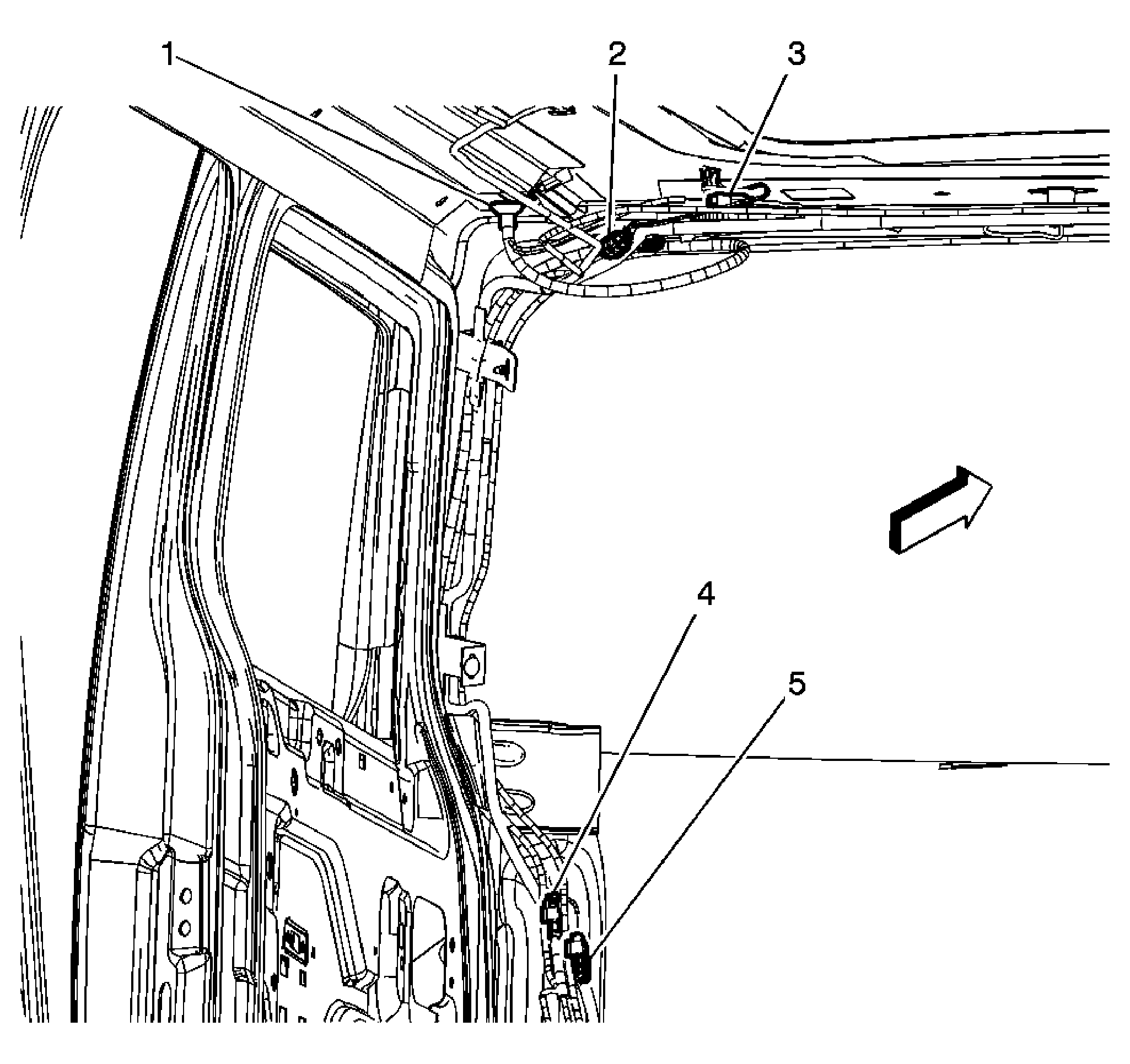 1
2
3
4
5