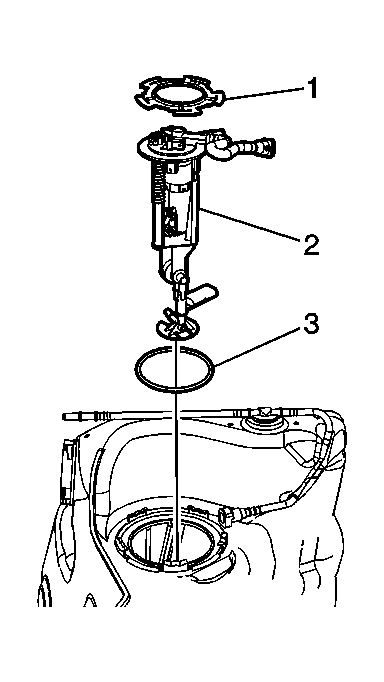 1
2
3