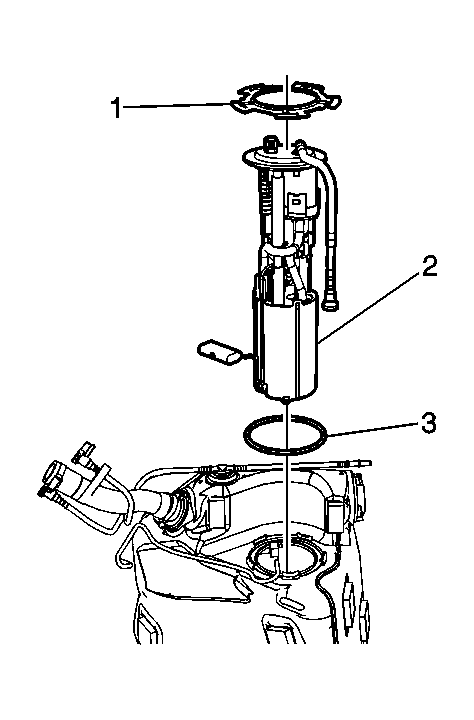 1
2
3