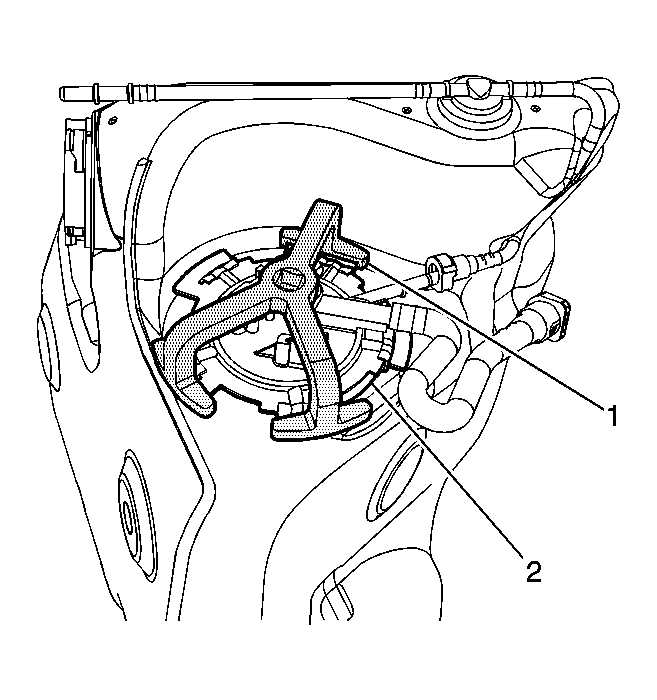 1
2