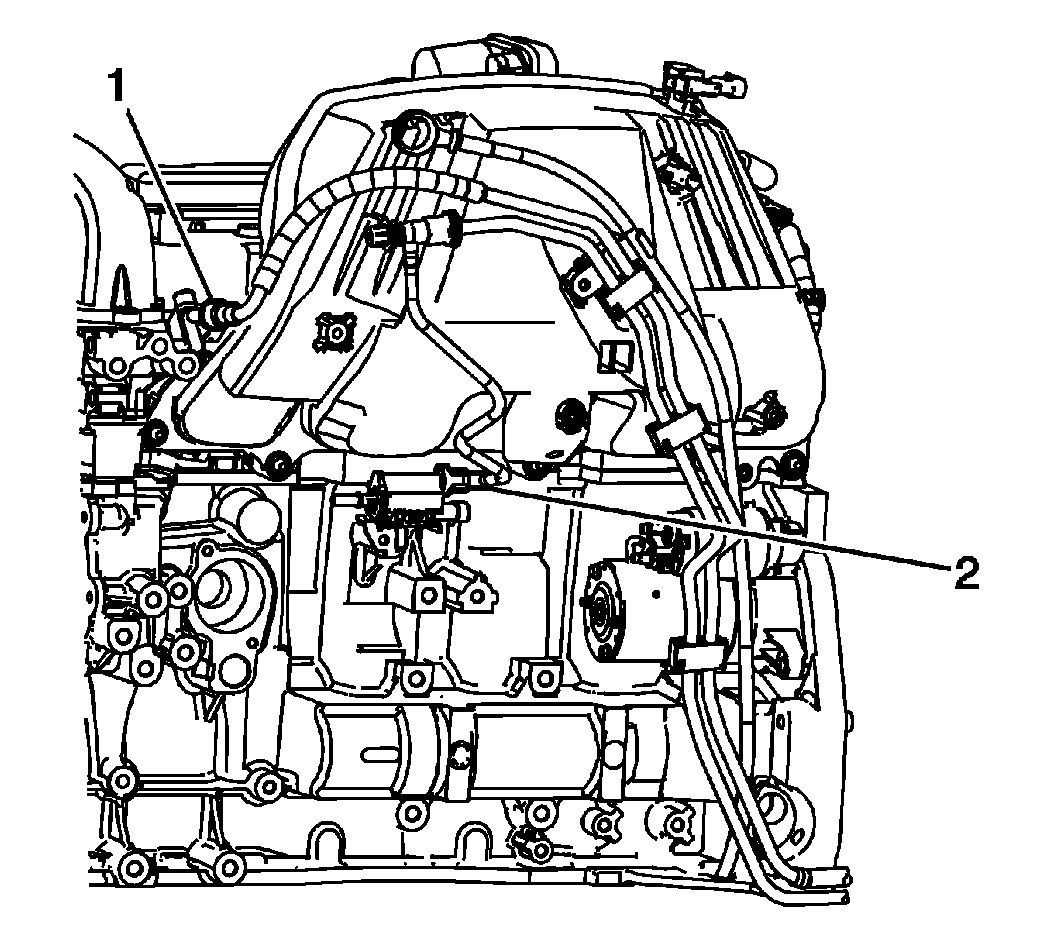 1
2