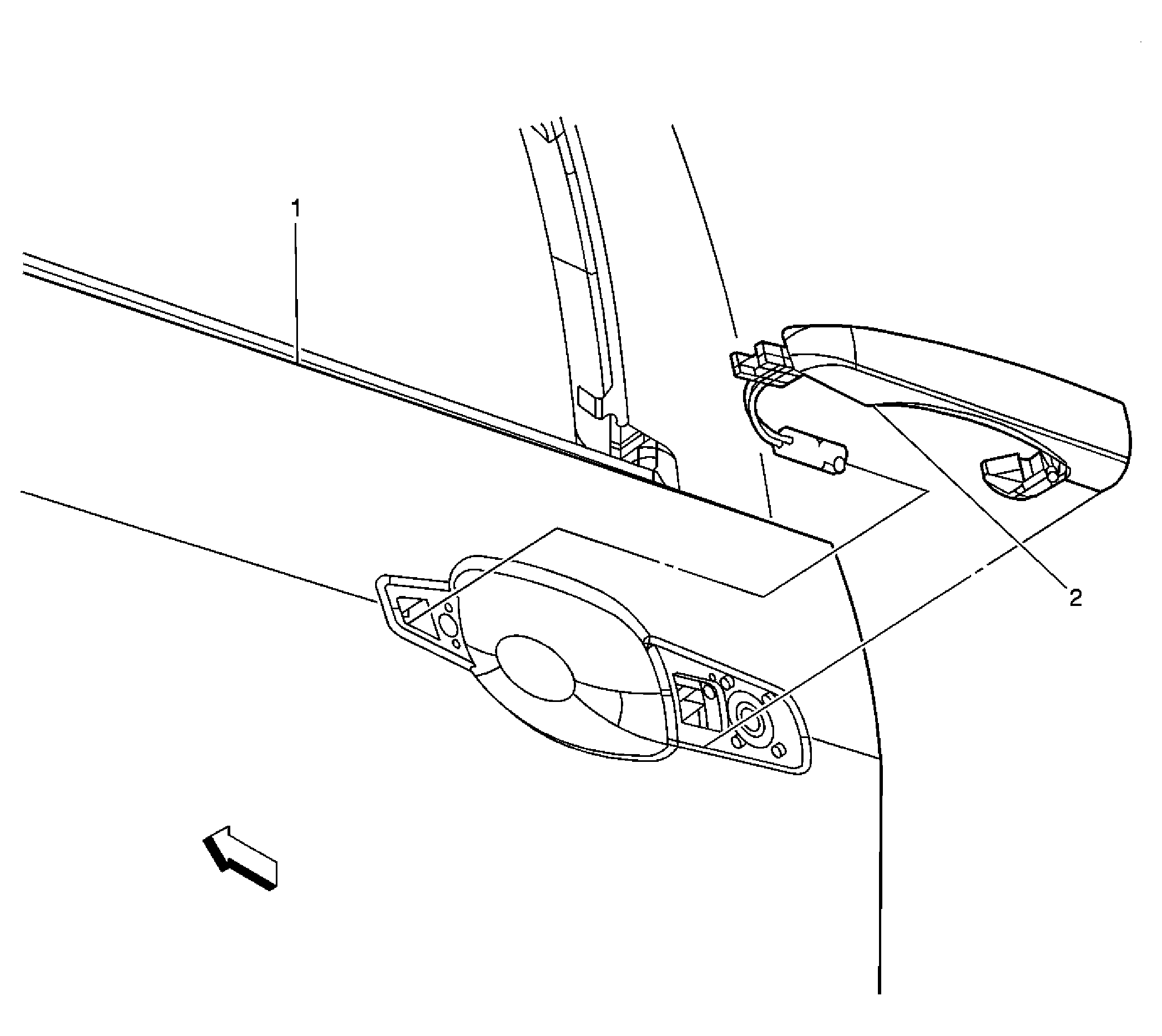 1

2