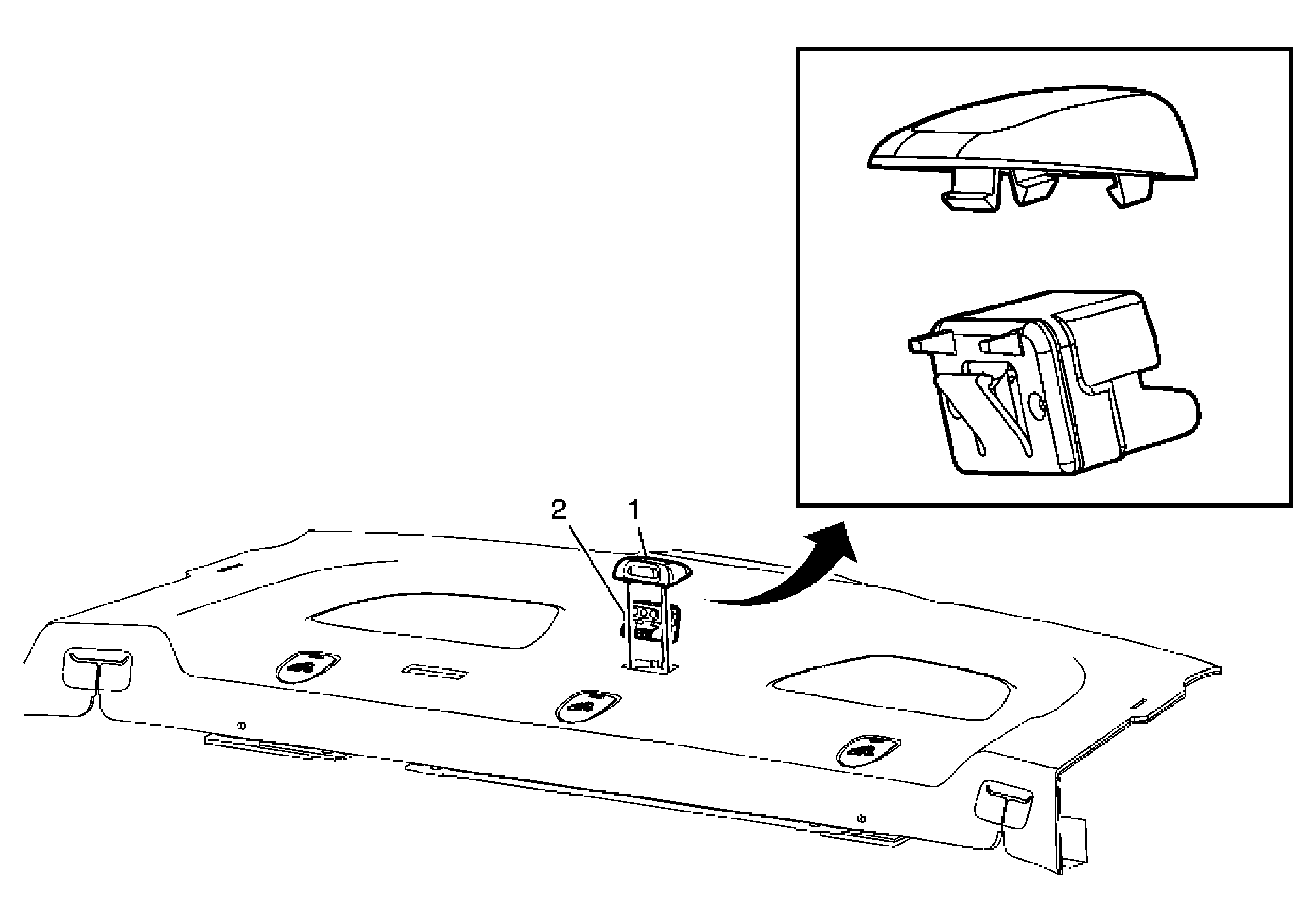 2
1