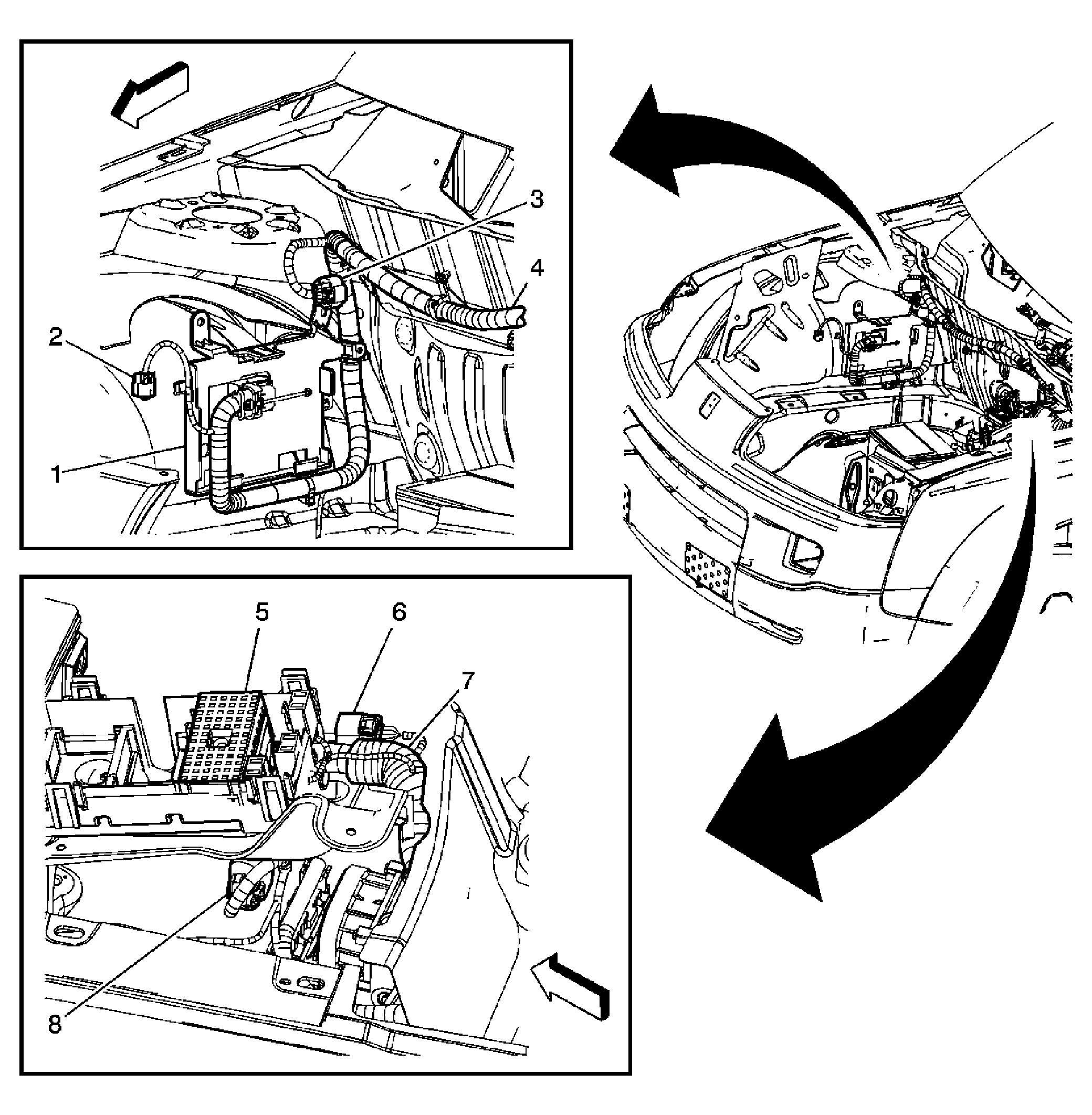 3
4
2
1
5
6
7
8