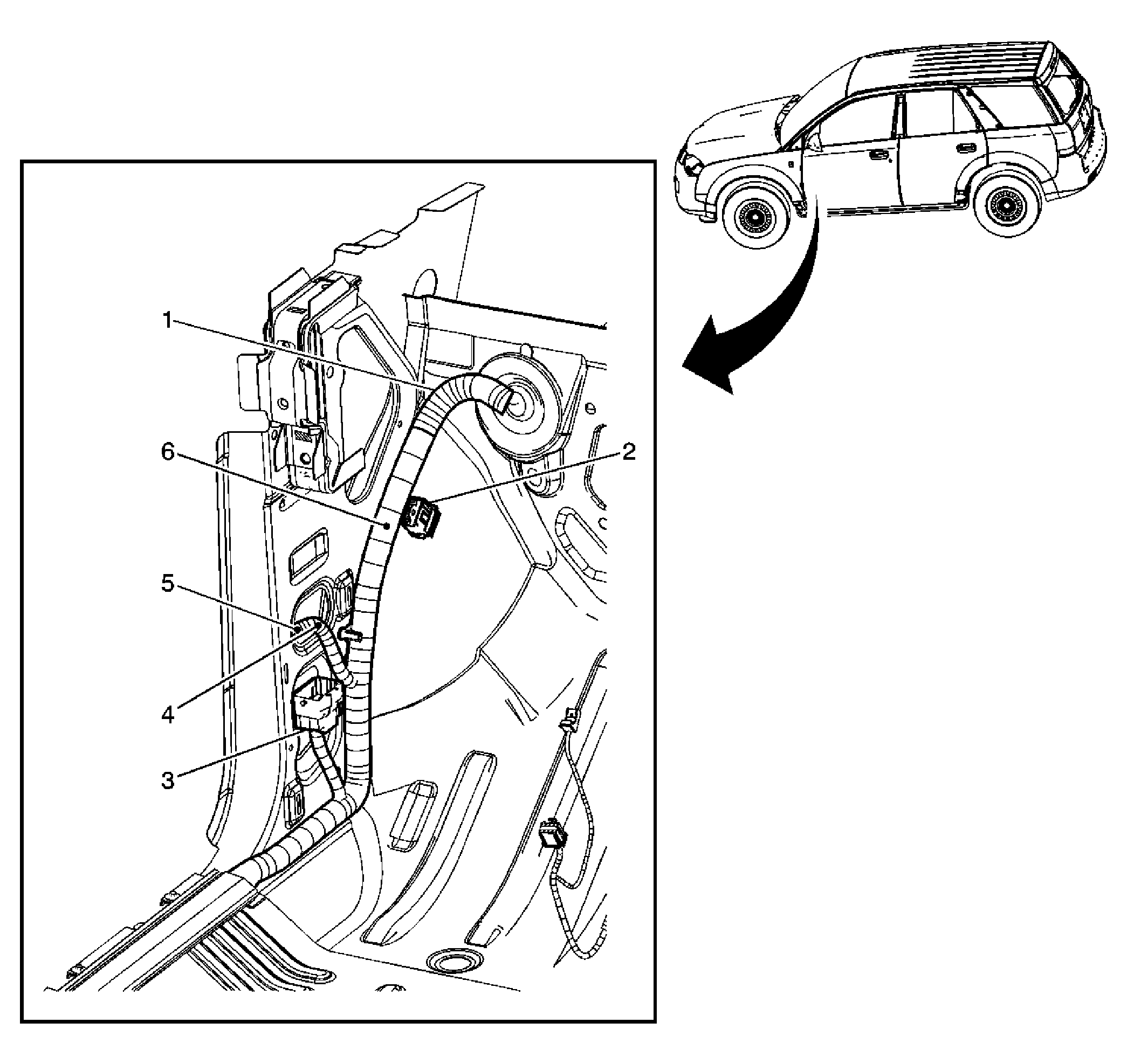 1
2
6
5
4
3