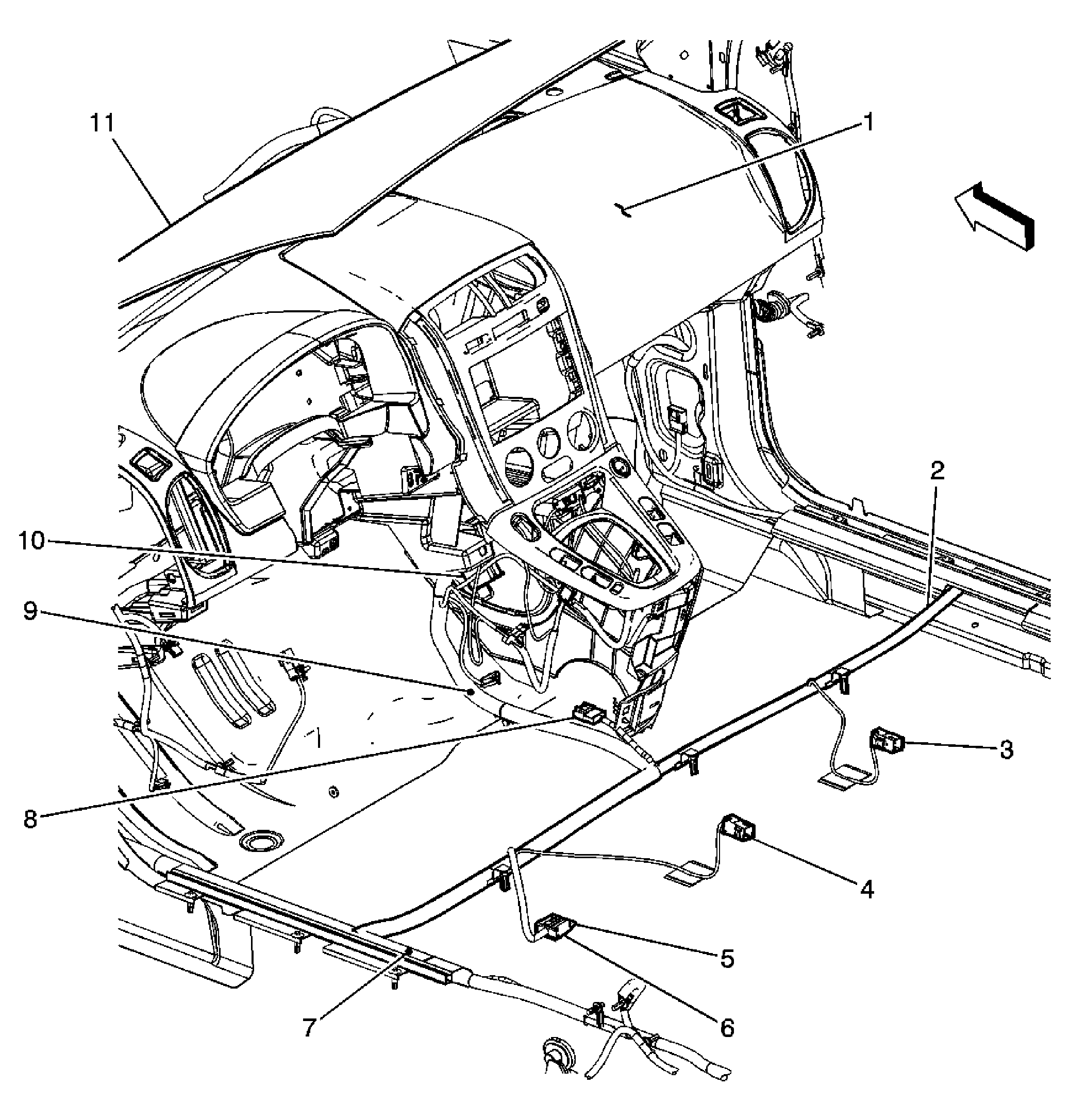 11
1
2
10
9
3
8
4
5
7
6