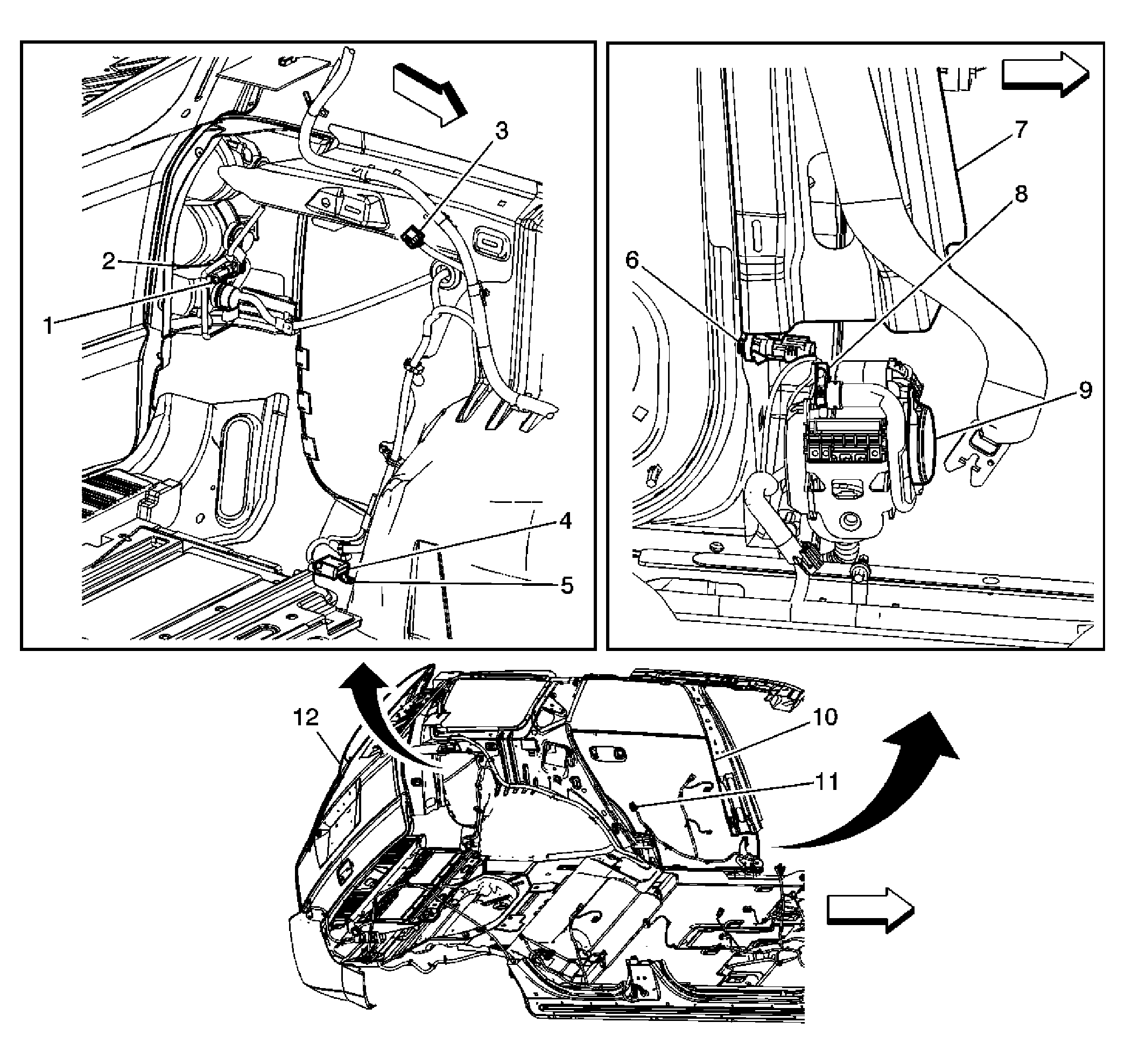 3
2
1
4
5
7
8
6
9
12
10
11