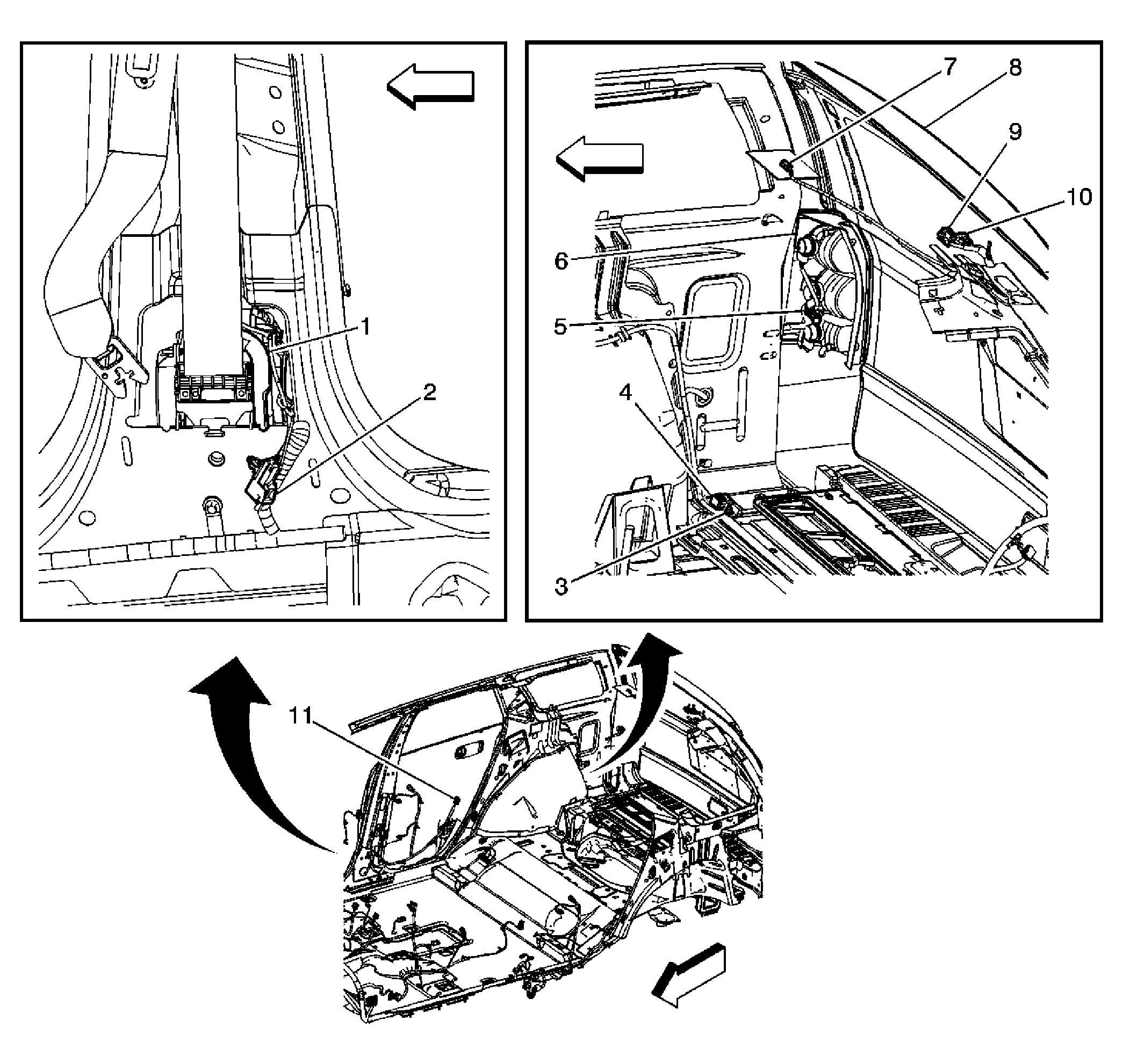 1
2
7
8
9
10
6
5
4
3
11