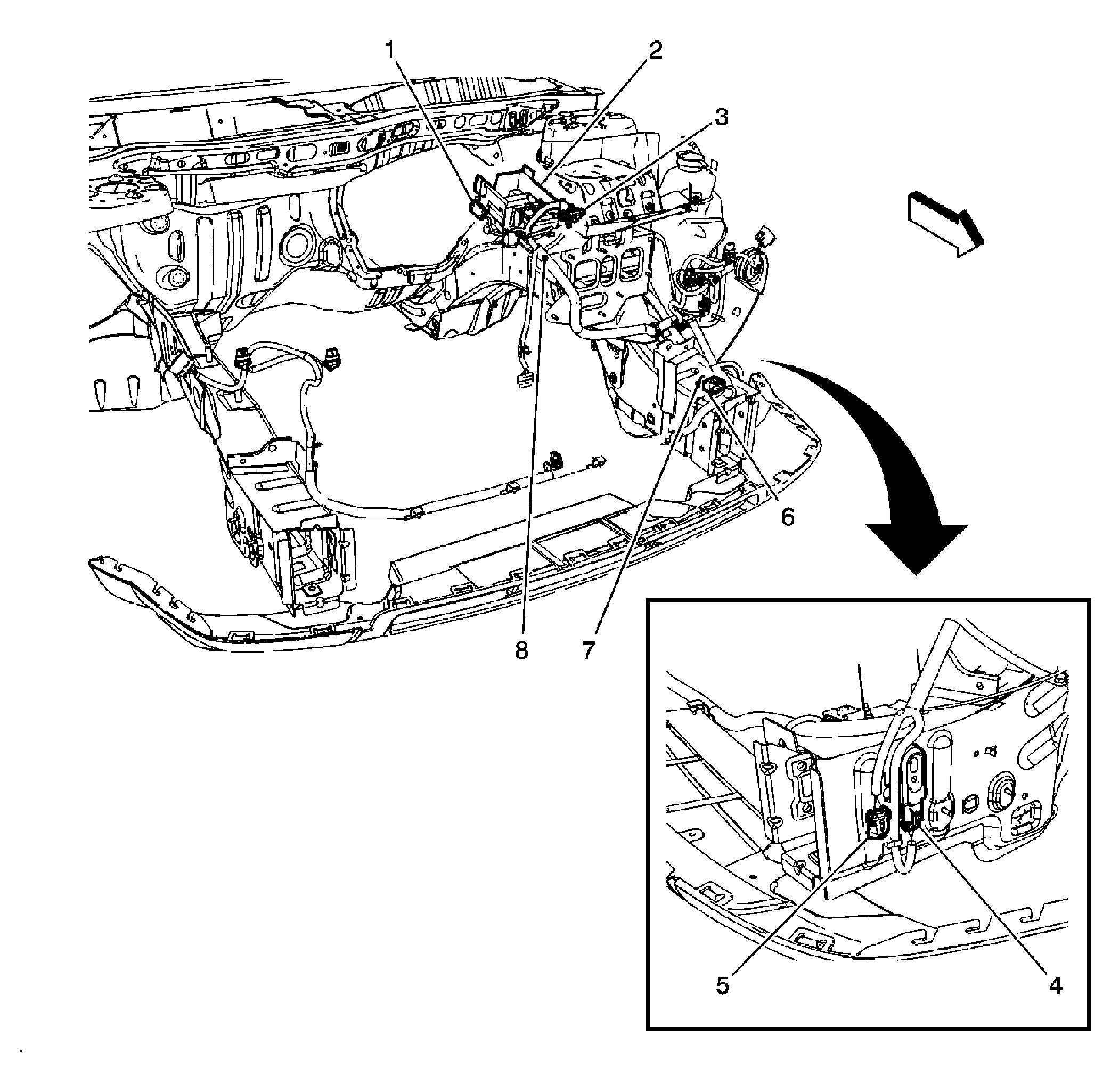 1
2
3
6
8
7
5
4