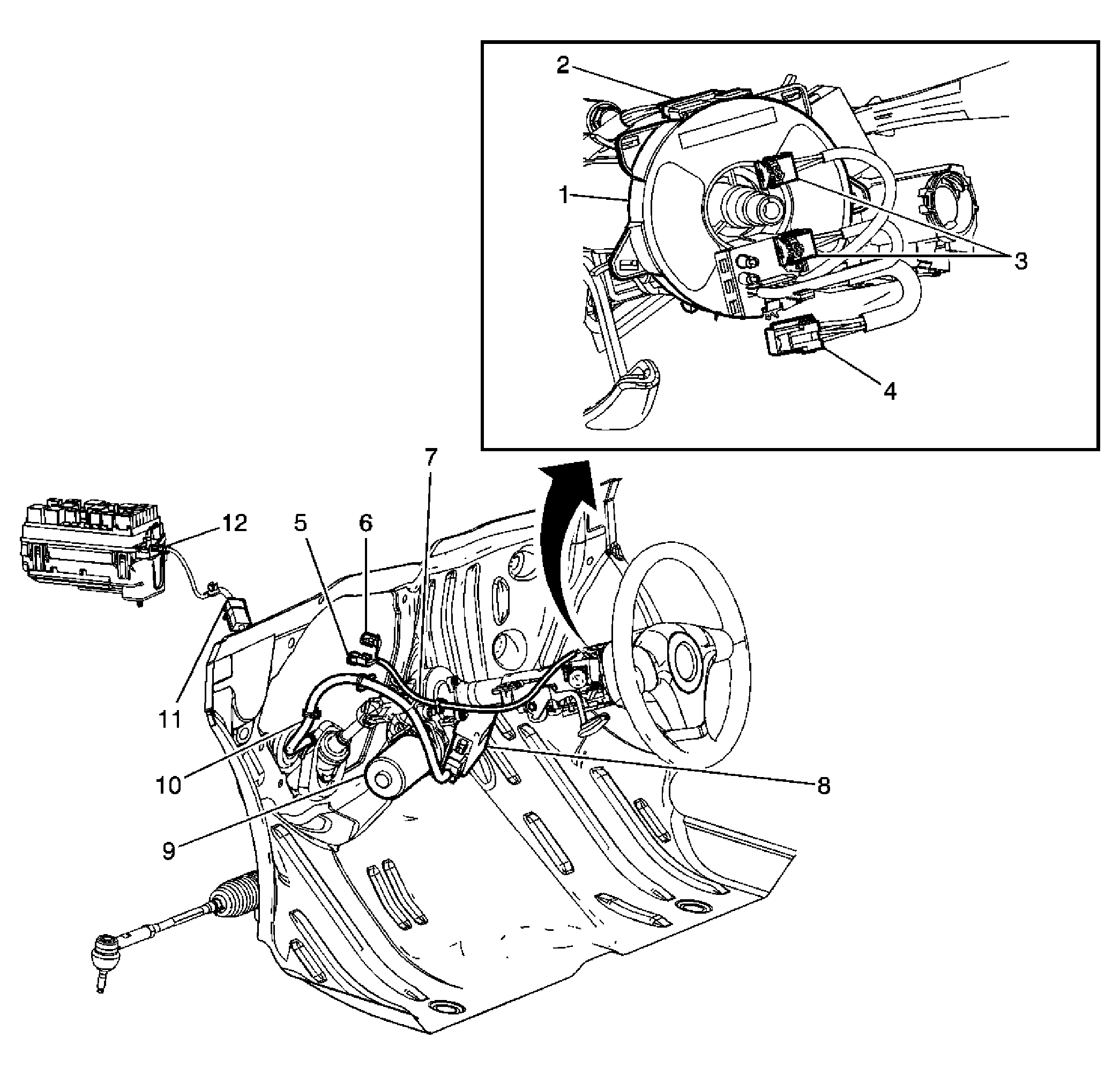 2
1
3
4
7
12
5
6
11
10
8
9