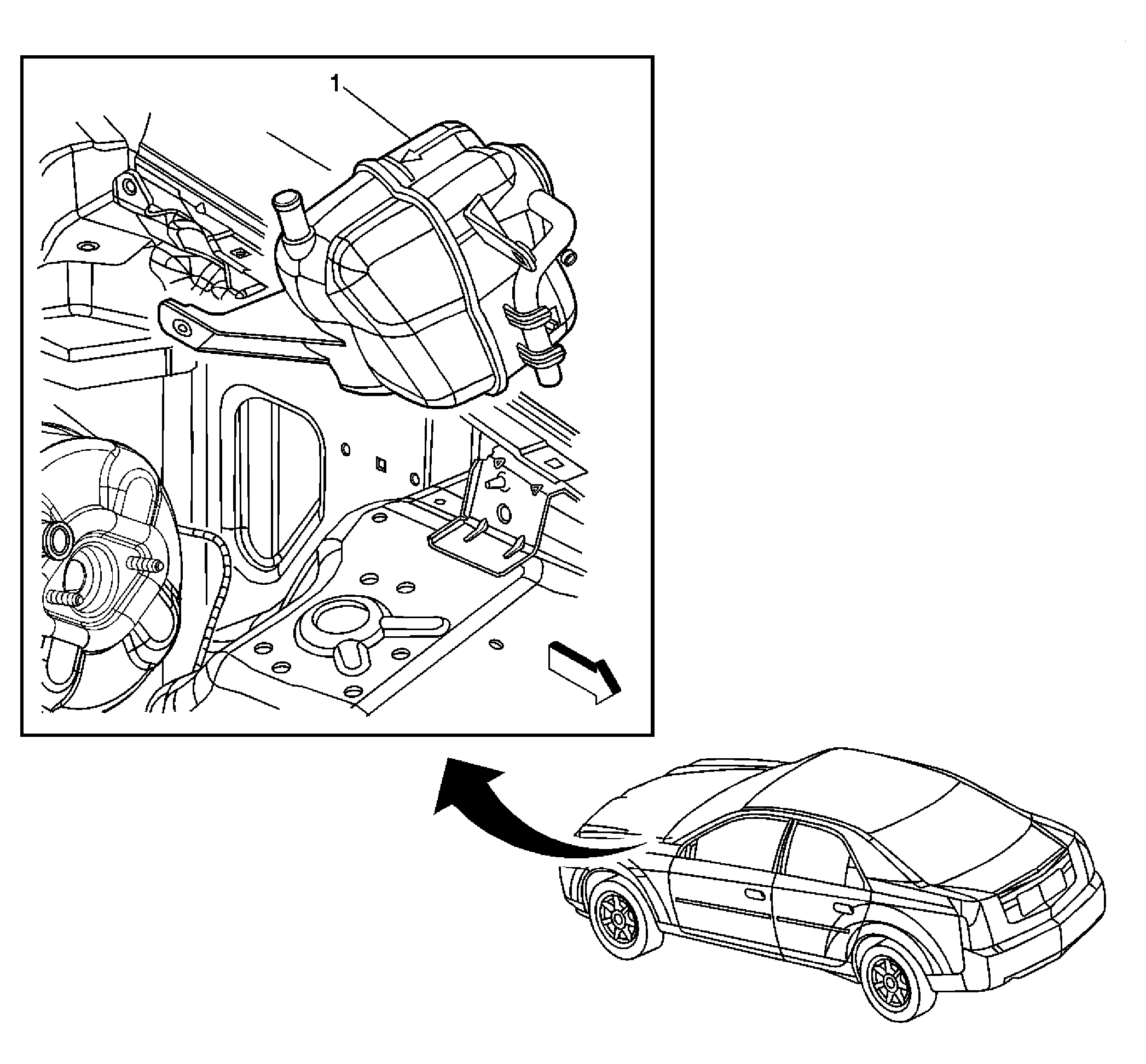 1