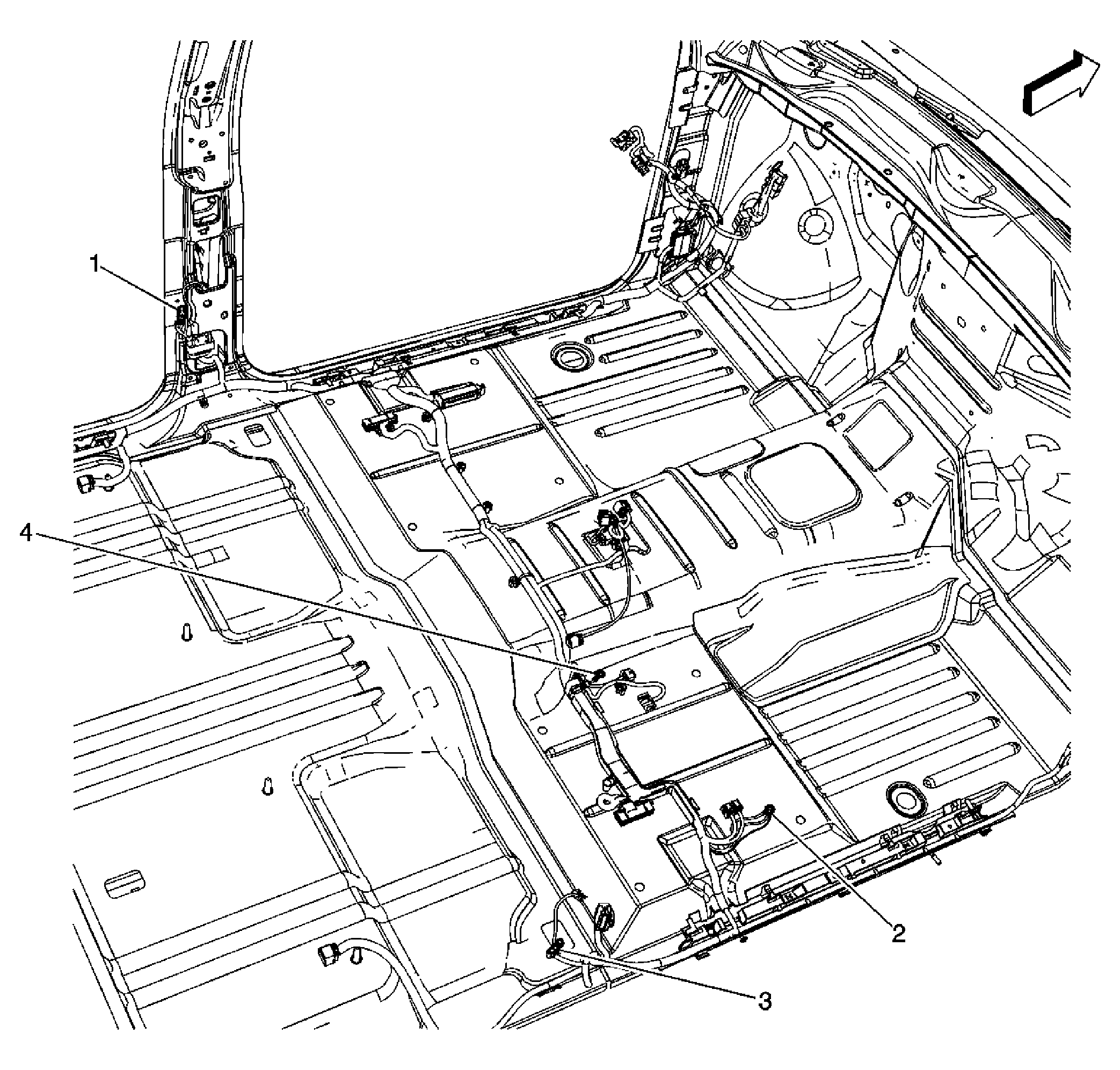 1

4

2

3