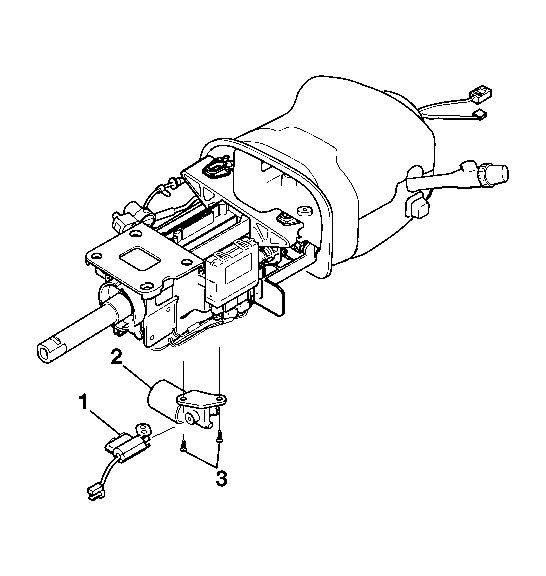 2
1
3