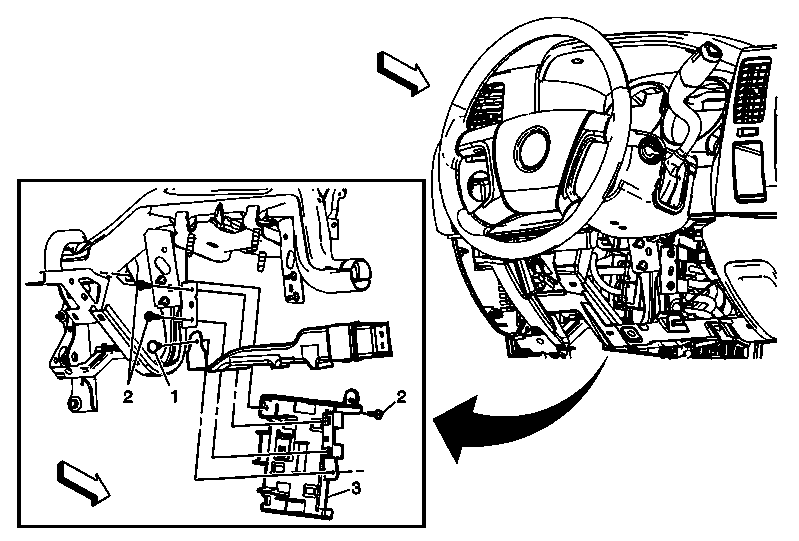 2
1
2
3