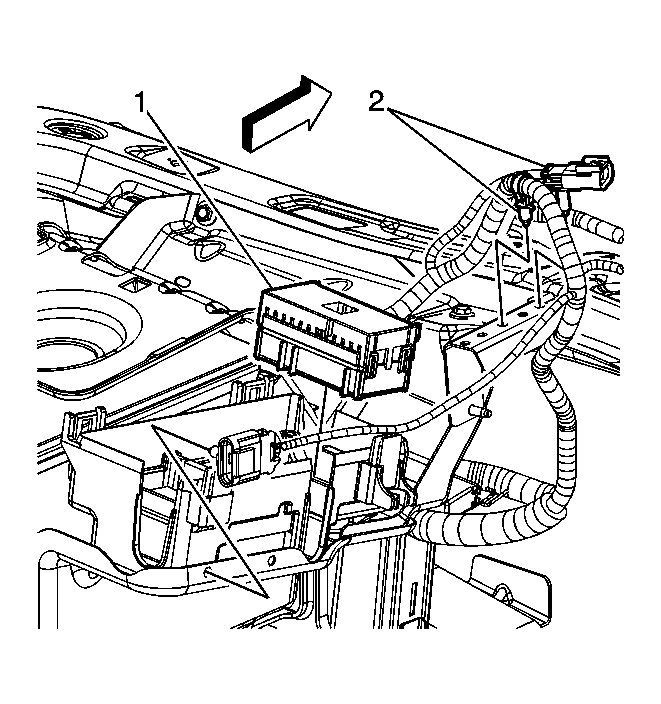 1

2