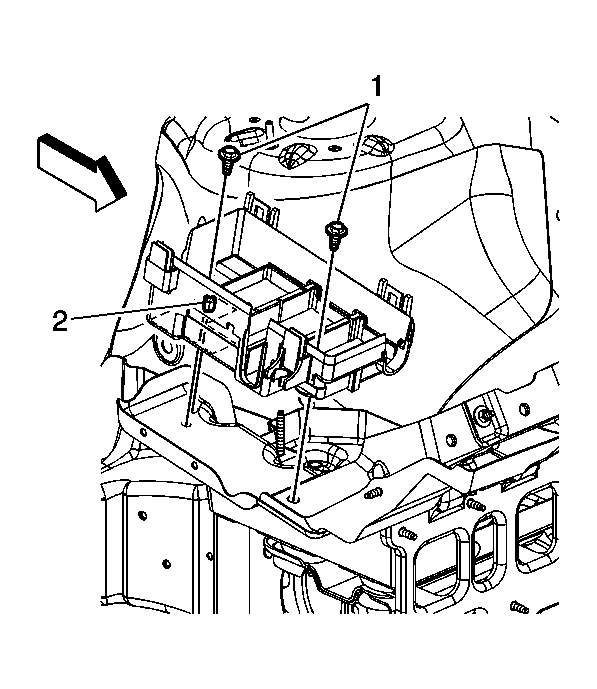 1
2