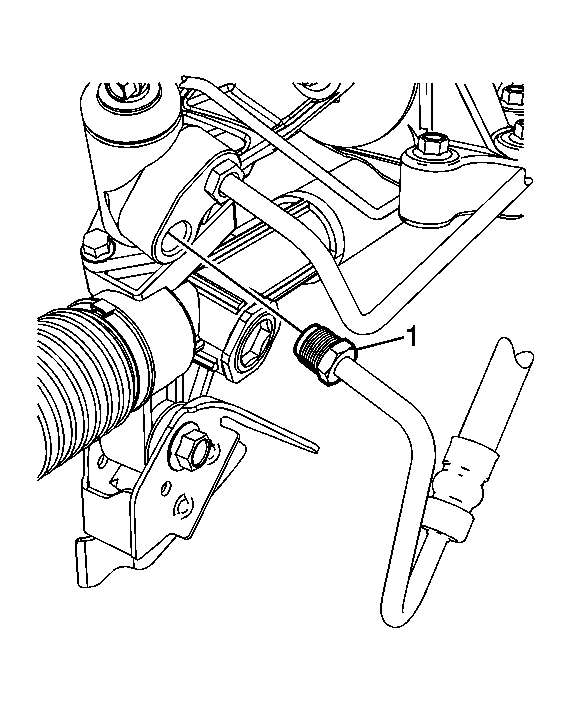 1