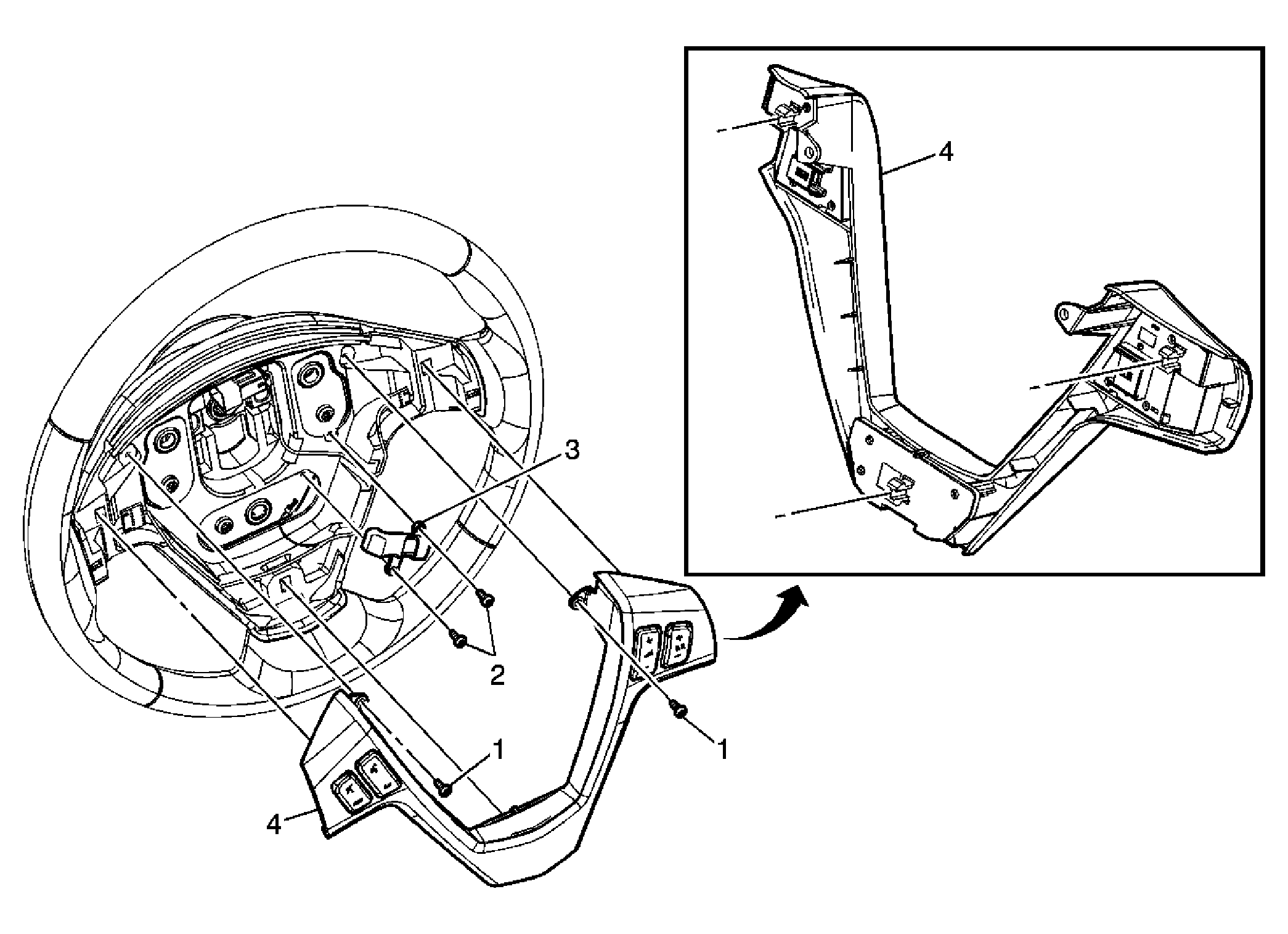 4
3
2
1
1
4