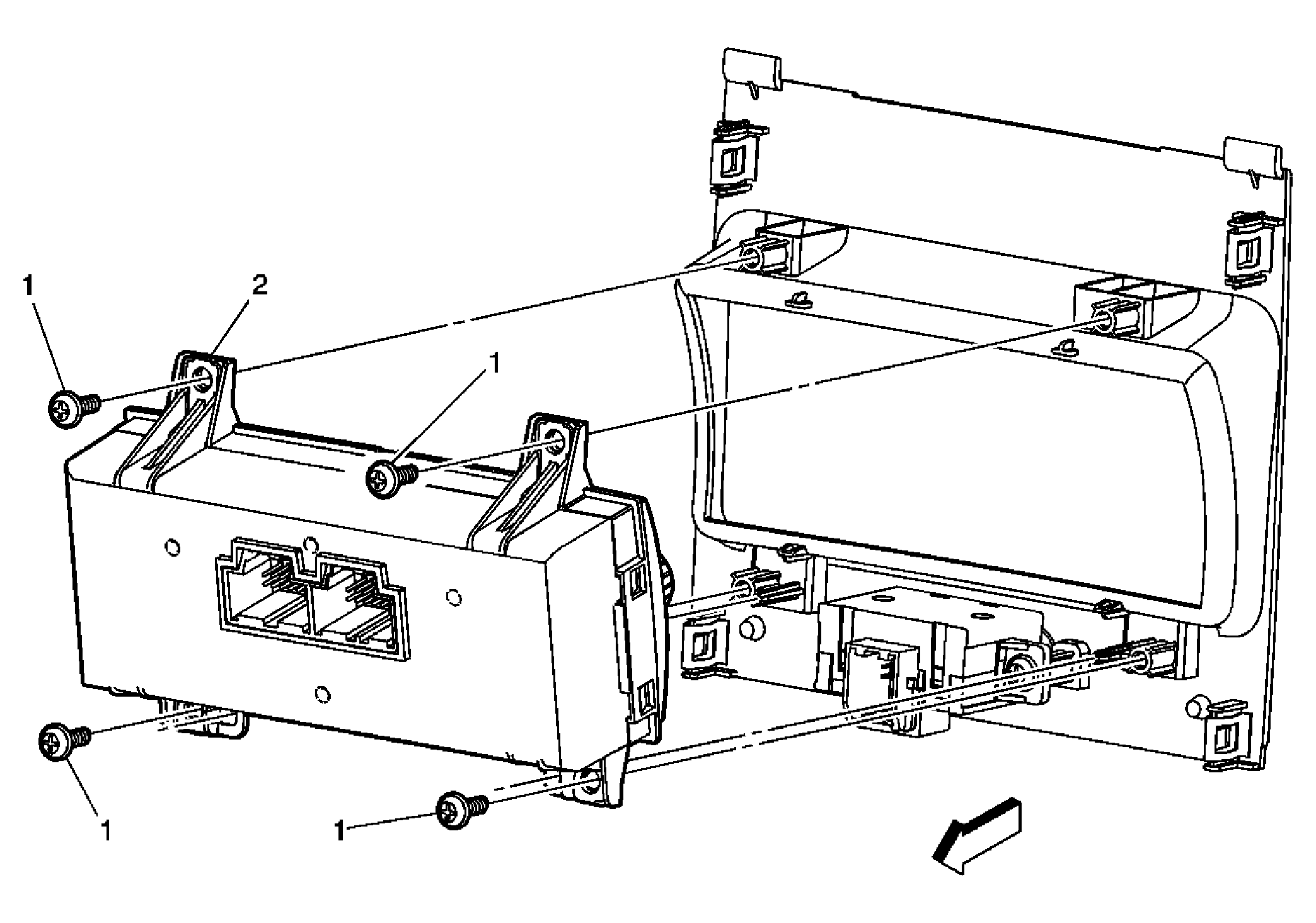 1
2
1
1
1