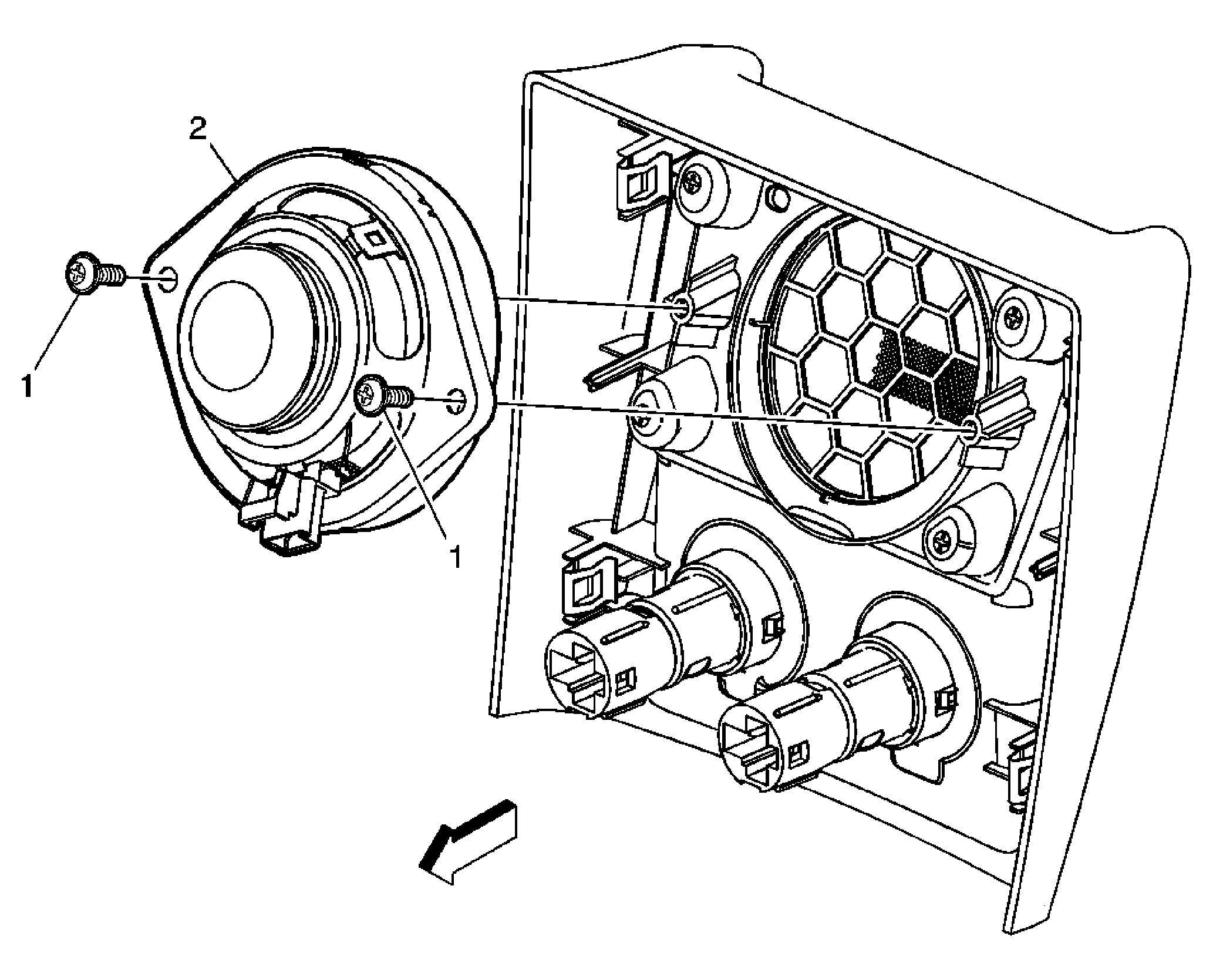 2

1

1