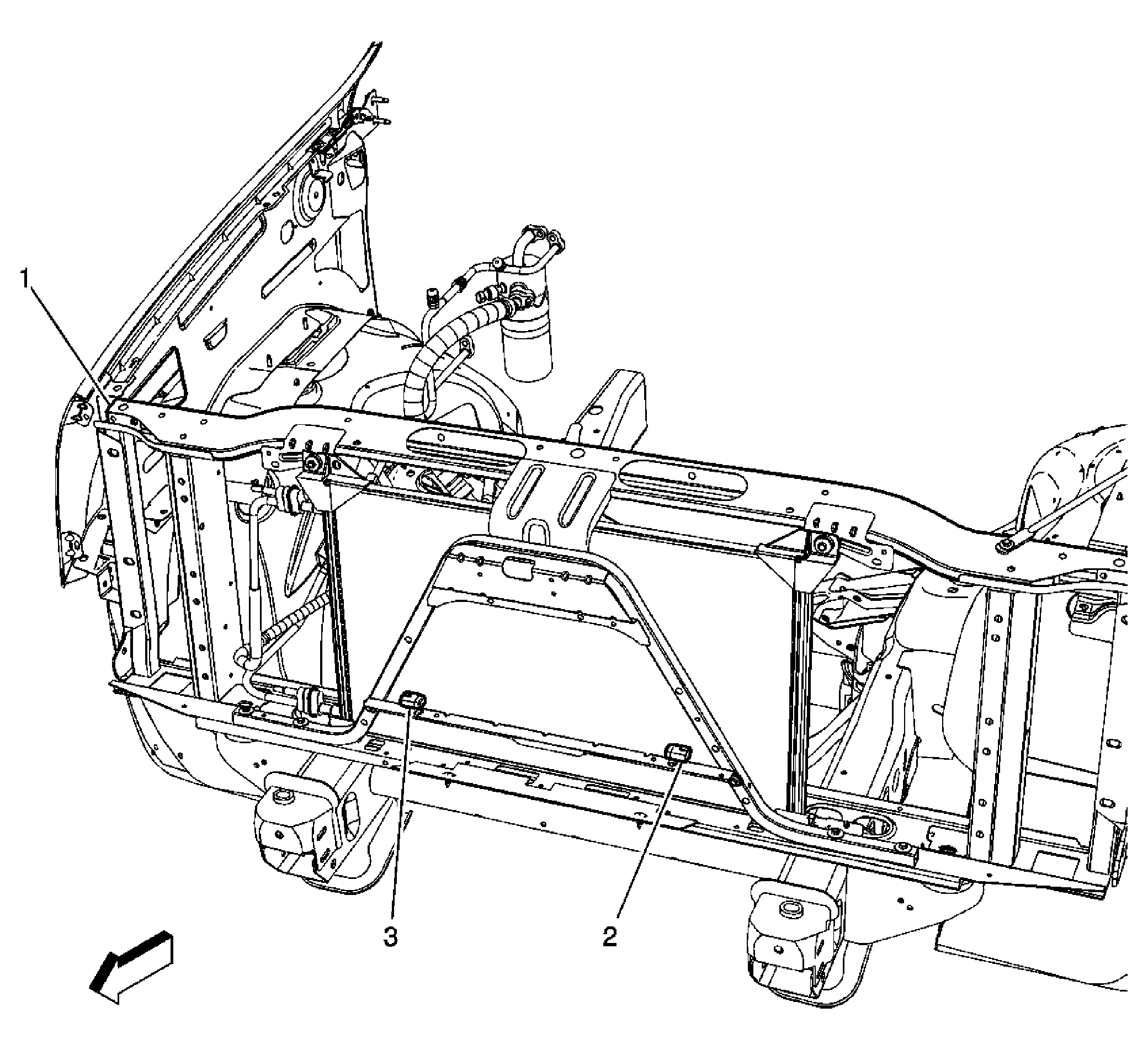 1
3
2