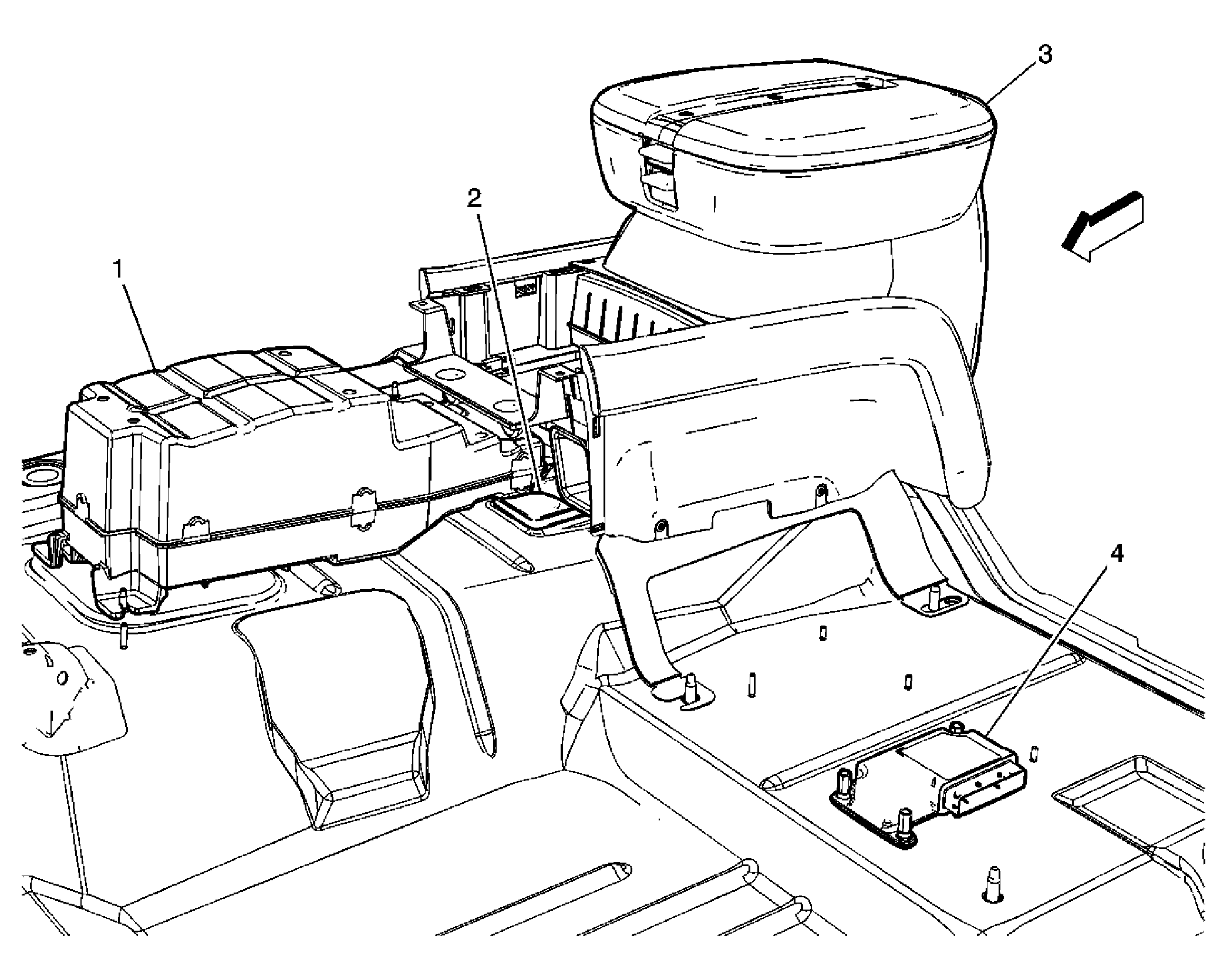 3
2
1
4