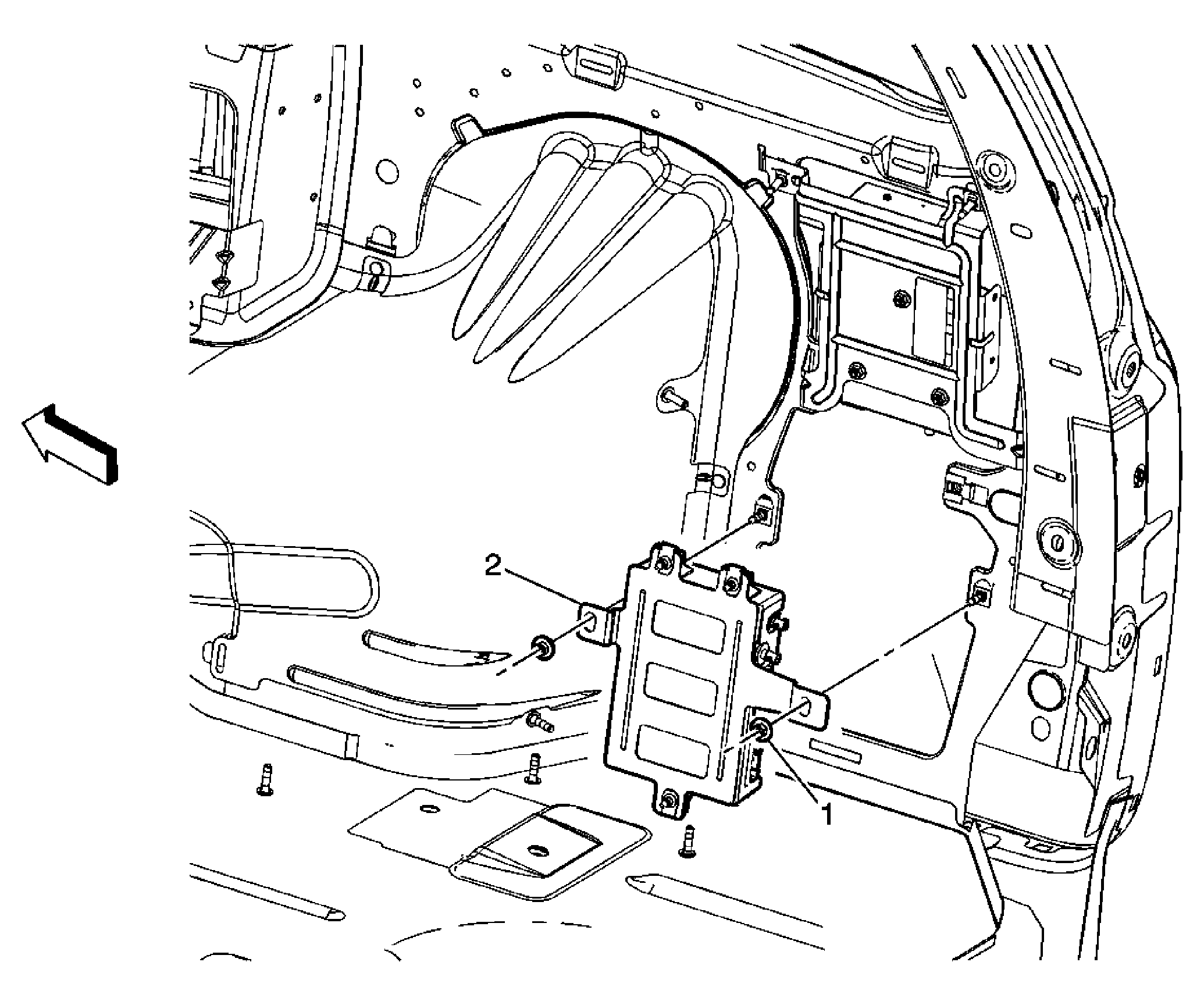 2

1