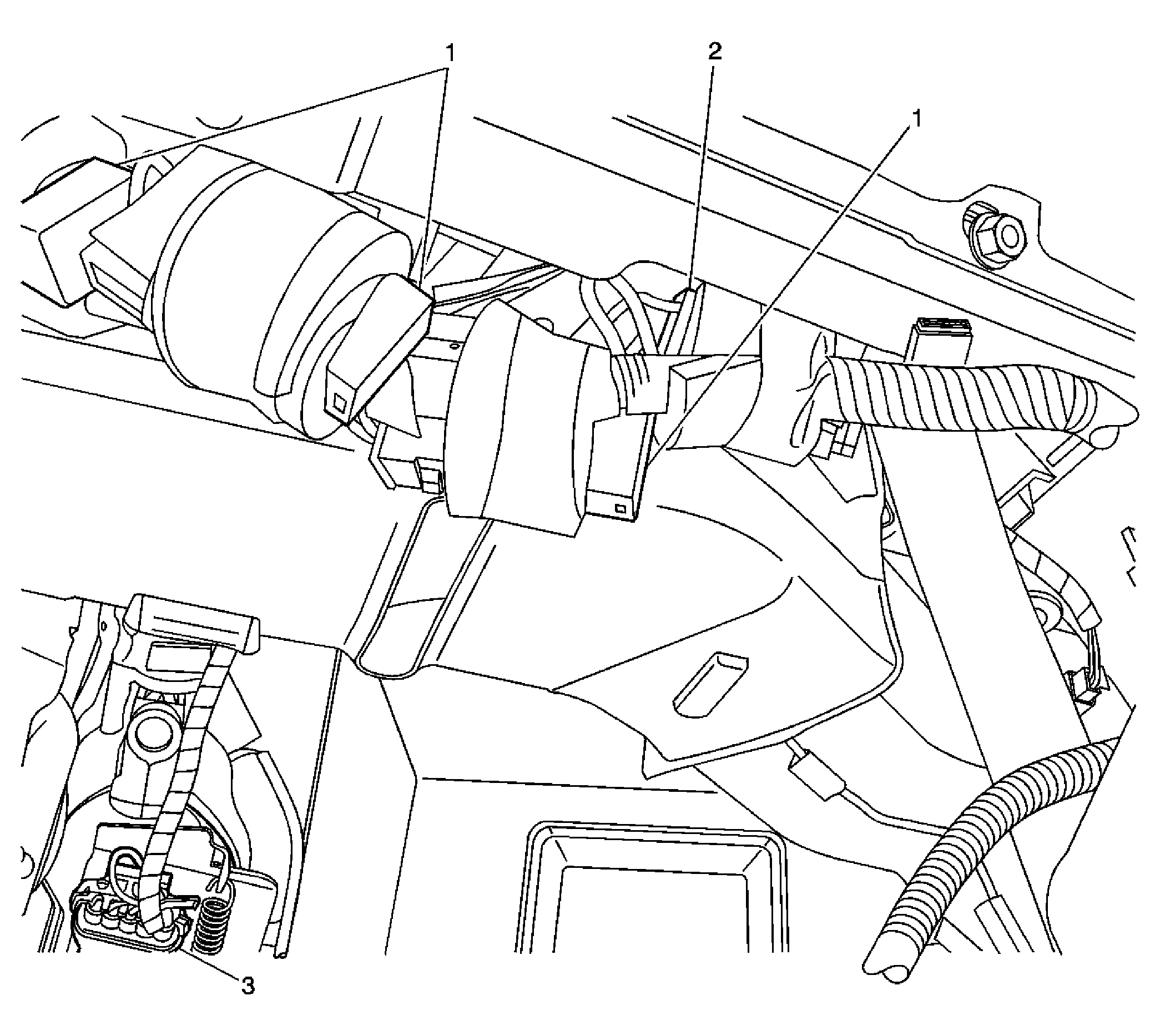 1
2
1
3