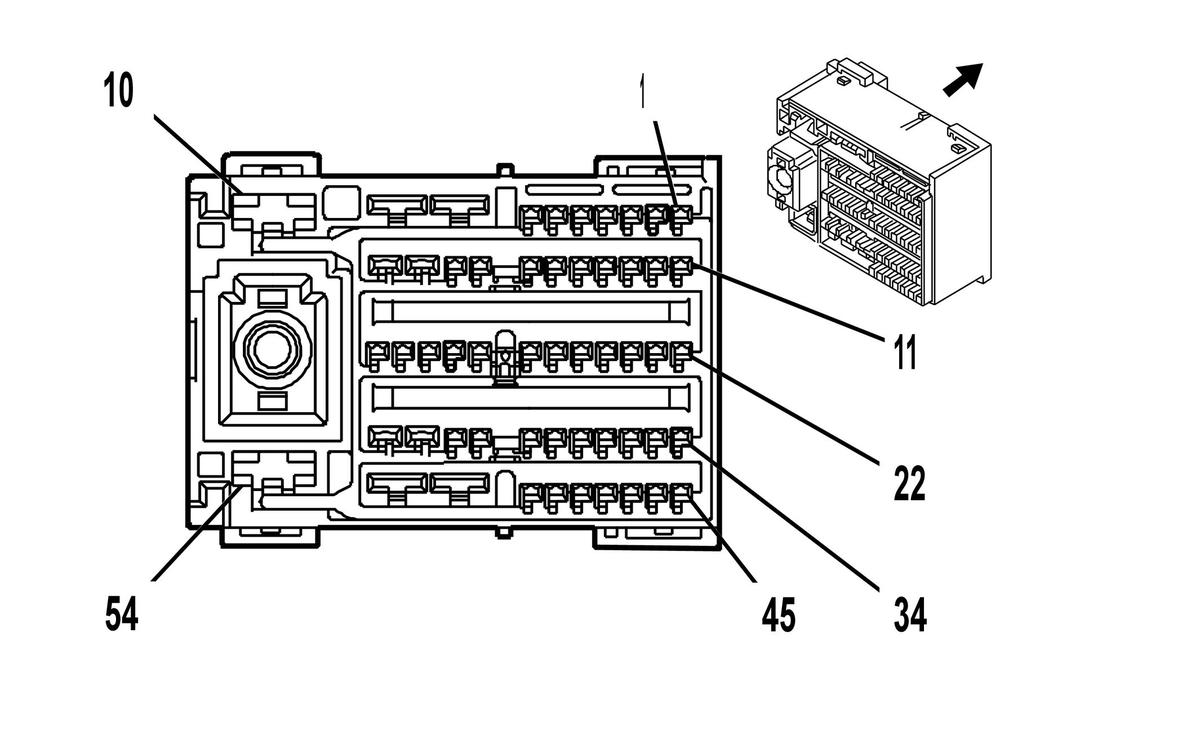 10
1
11
22
54
45
34