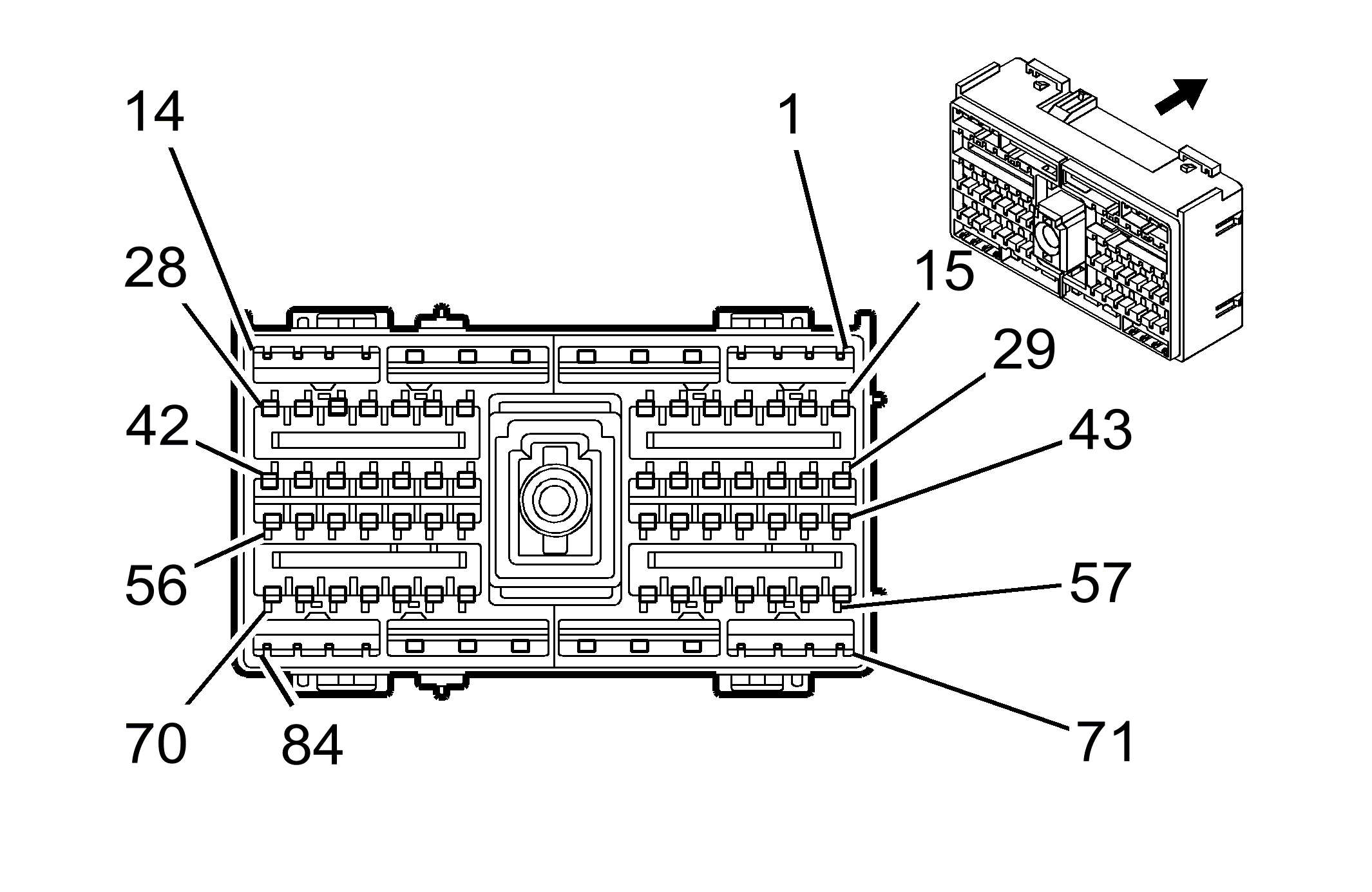 14
1
28
15
29
42
43
56
57
70
84
71