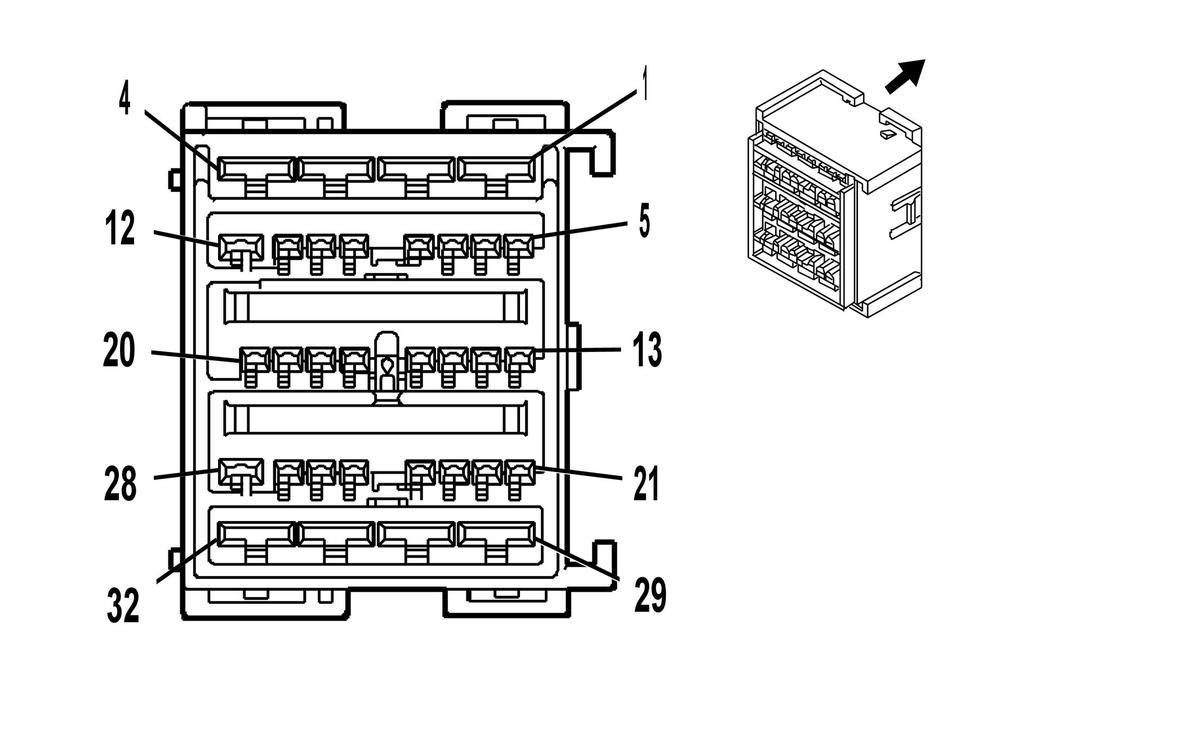 4
1
12
5
20
13
28
21
32
29