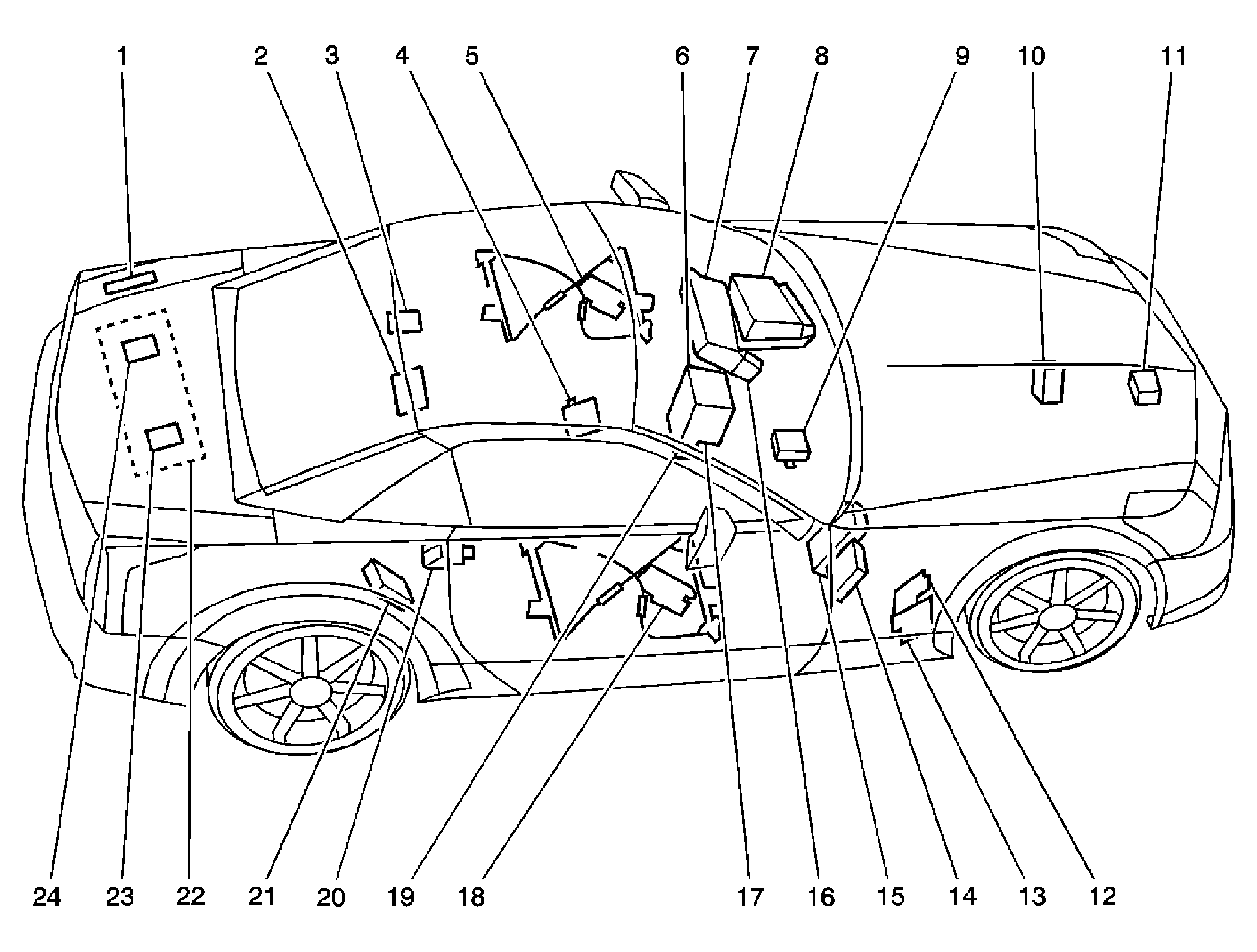 1 2 3 4 5 6 7 8 9 10 11

24 23 22 21 20 19 18 17 16 15 14 13 12