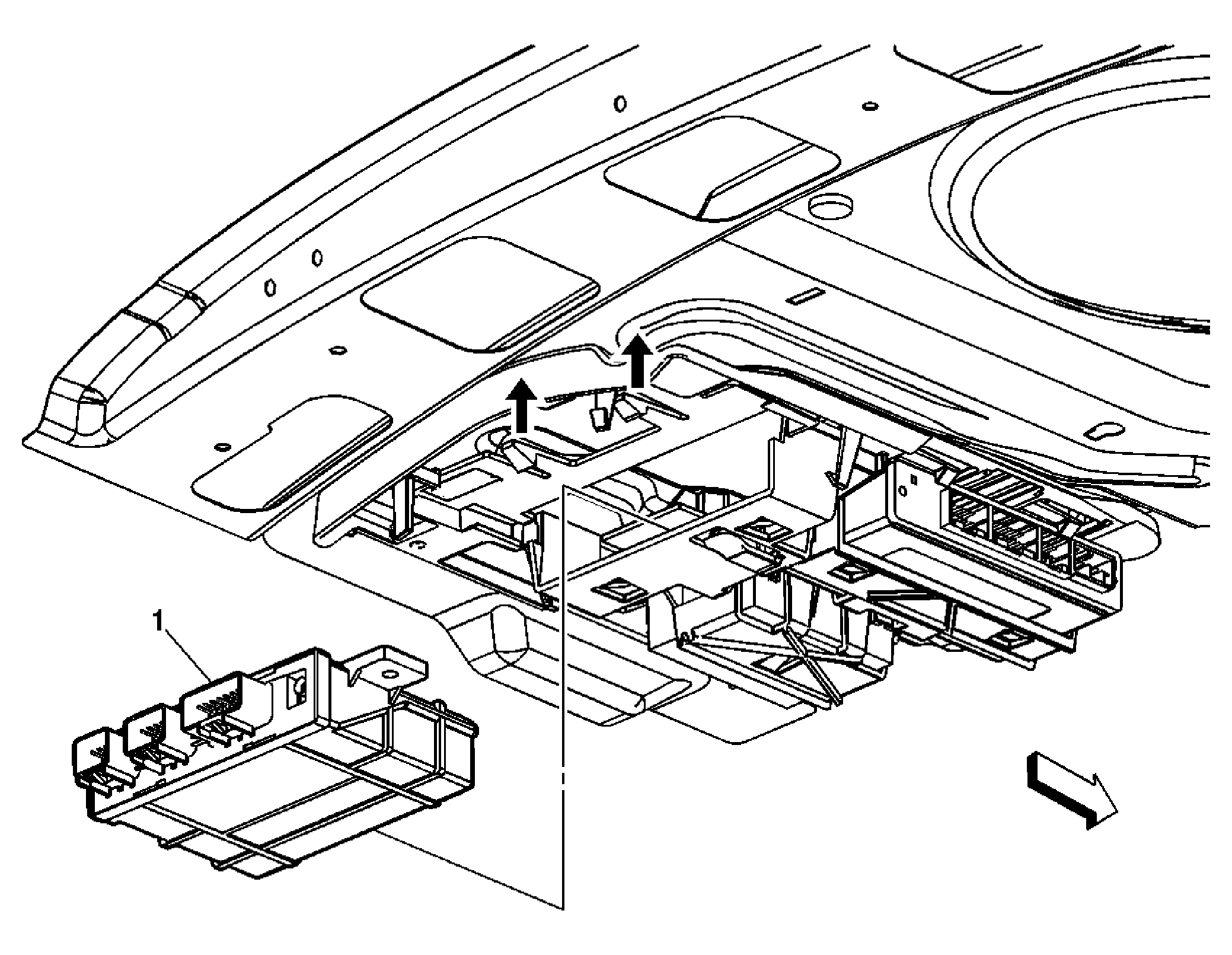 1