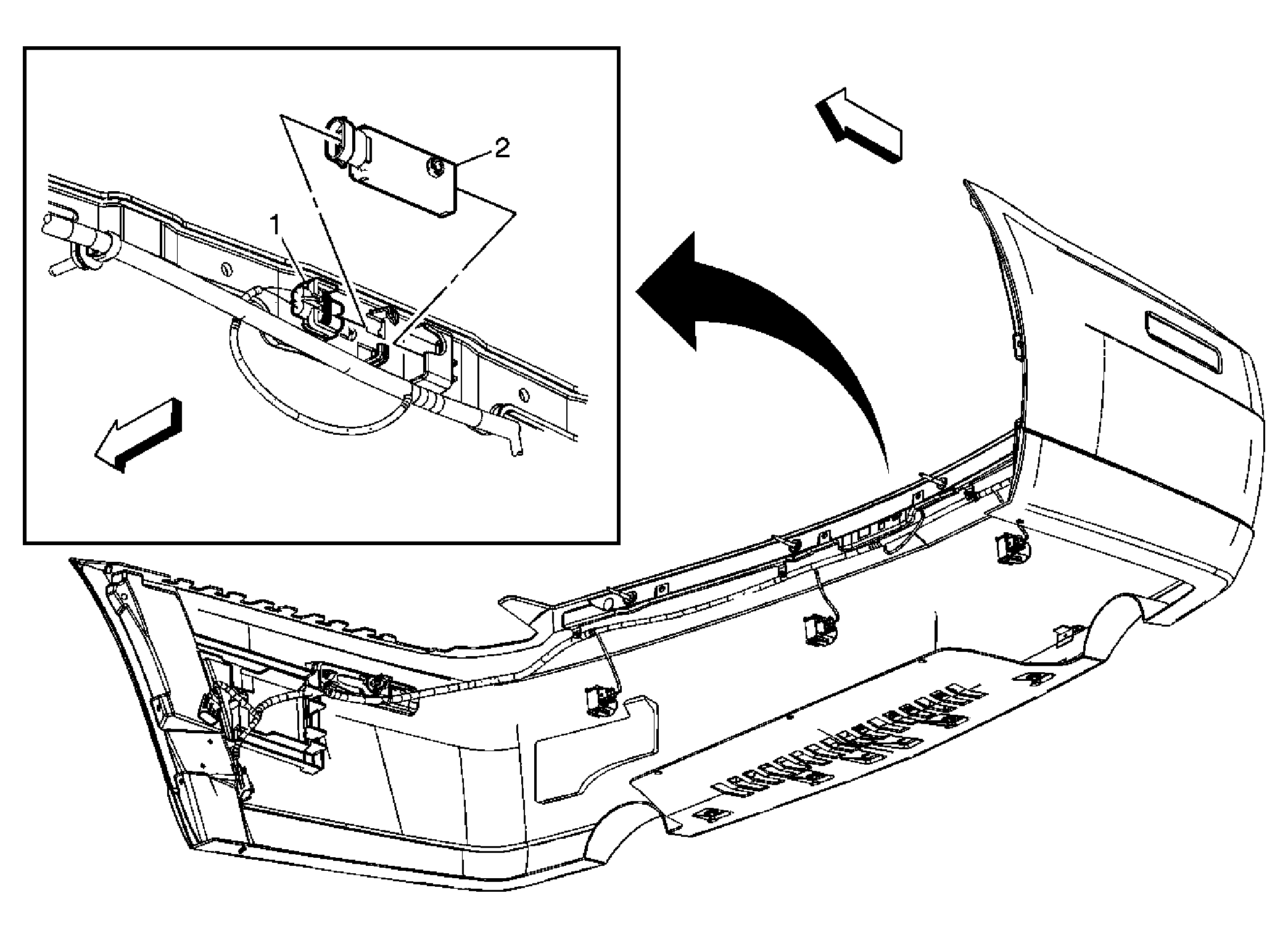 2
1