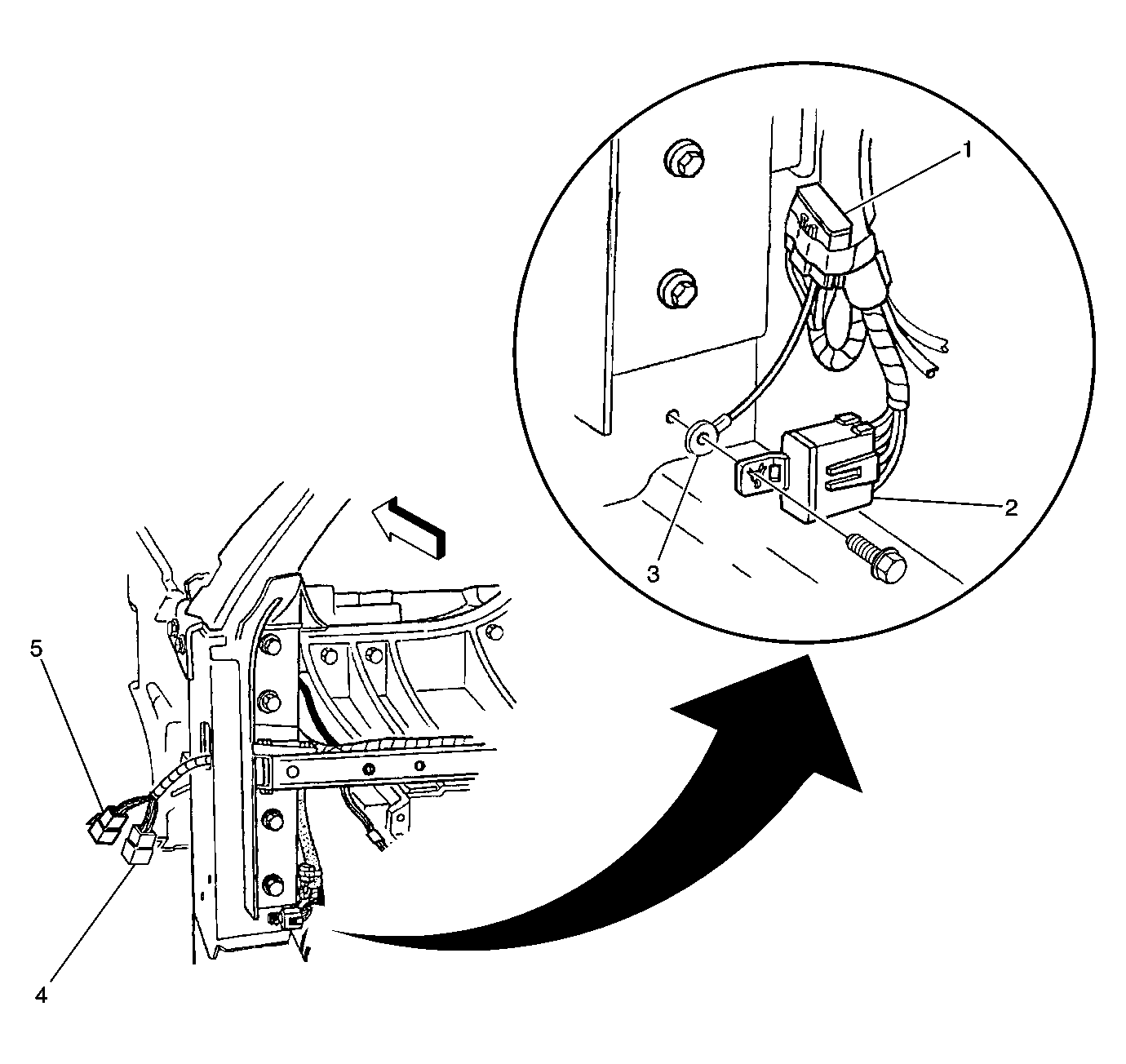 1
2
3
5
4