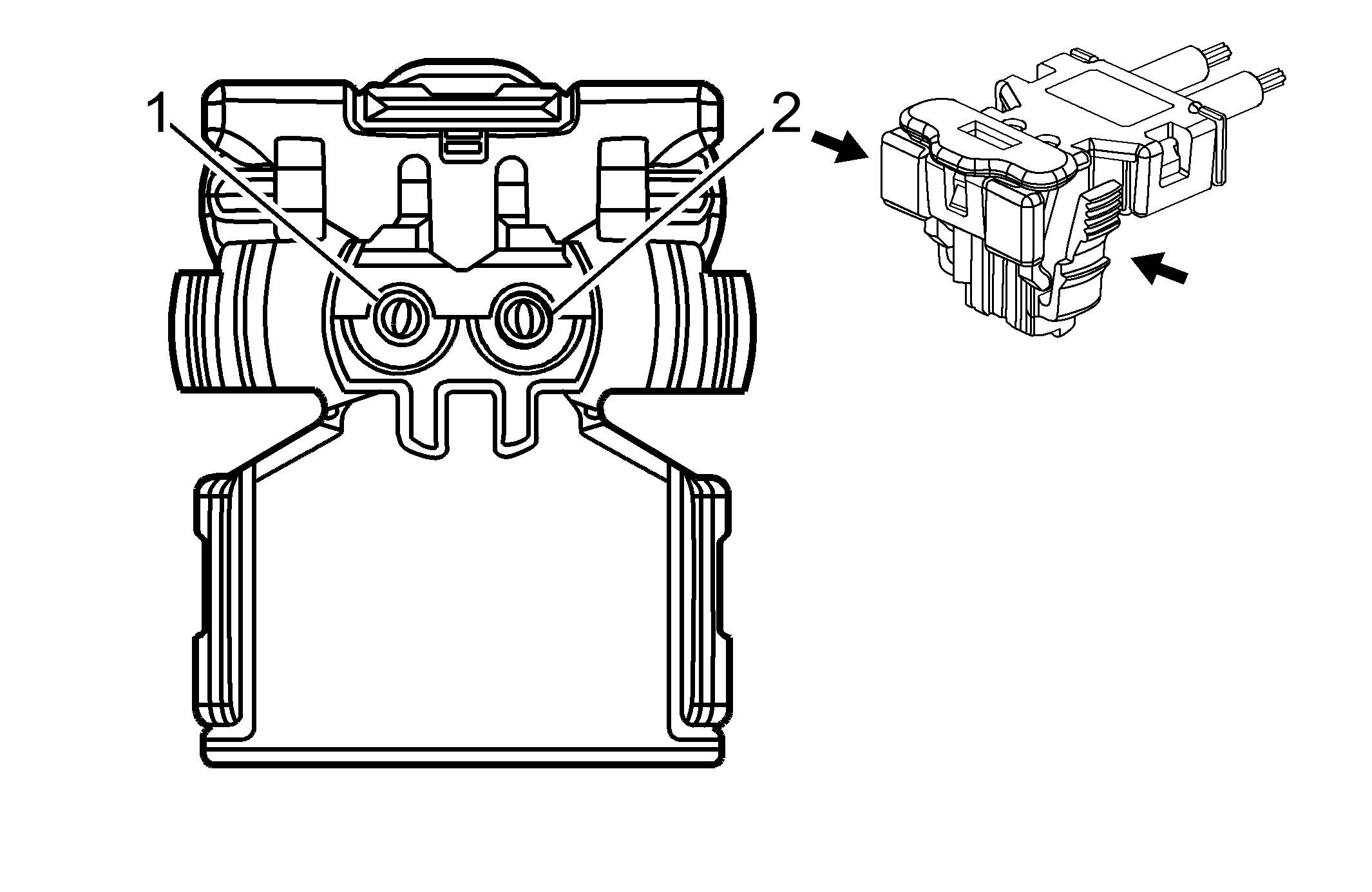 1
2