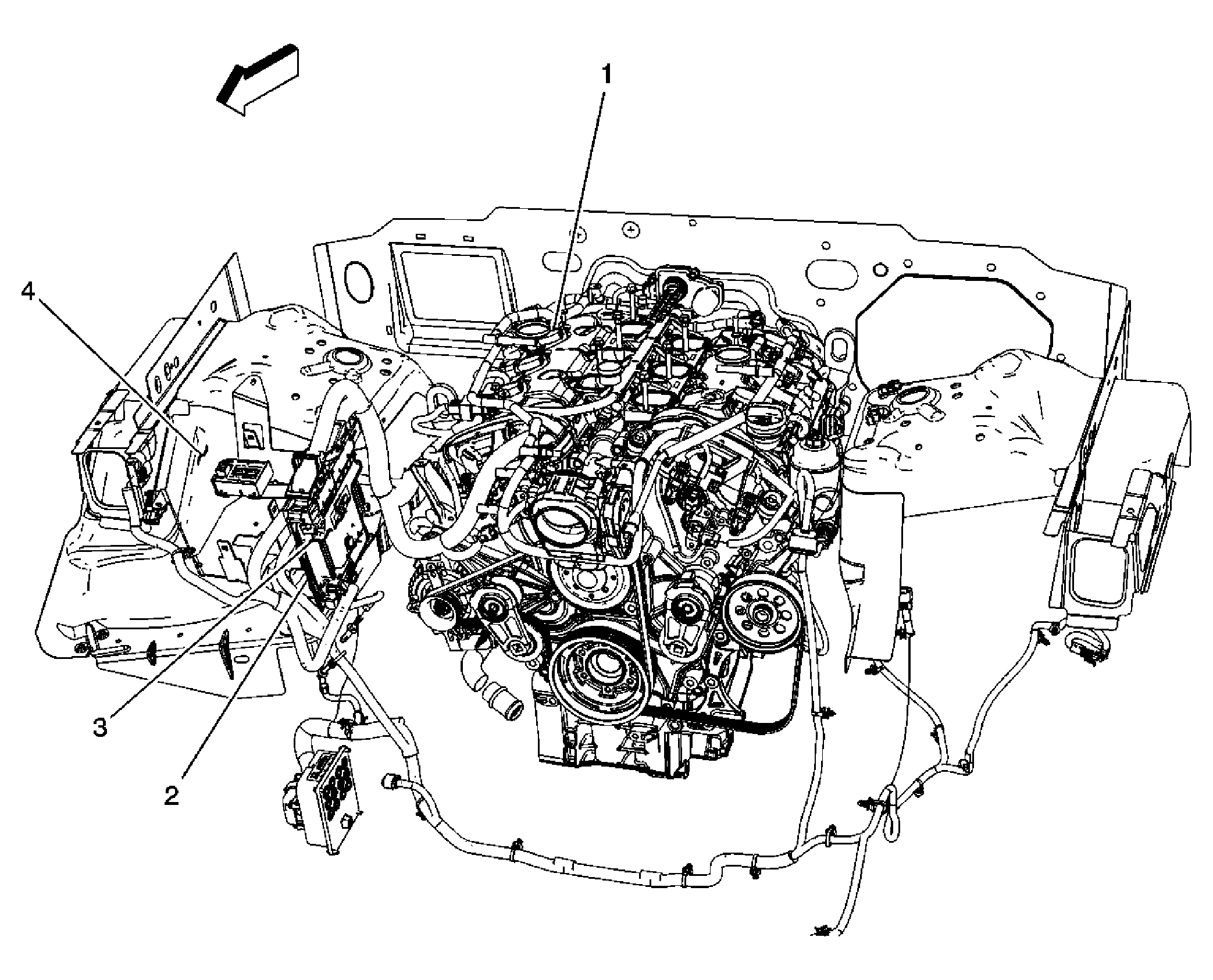 1
4
3
2