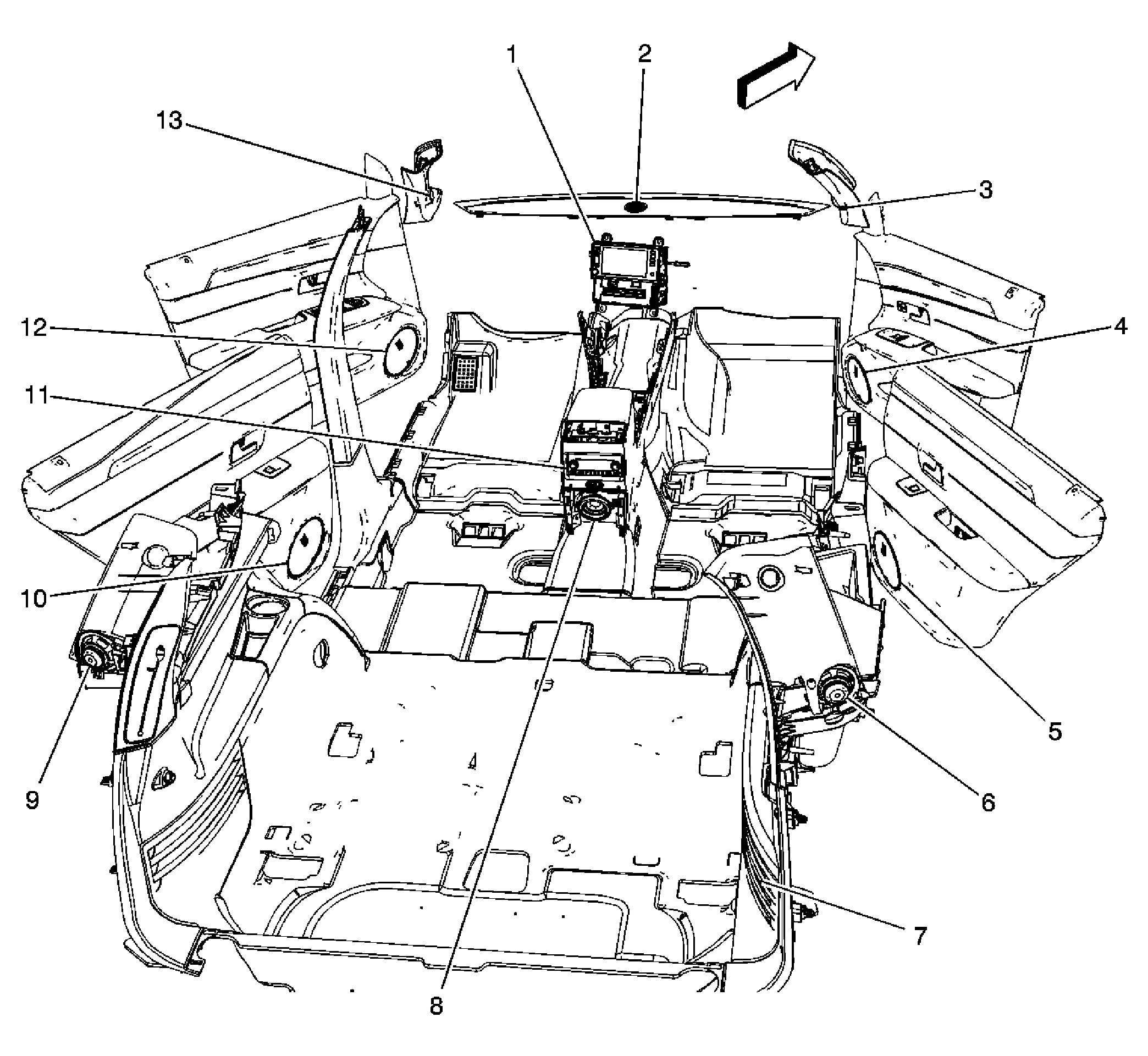 1
2
13
3
12
4
11
10
9
5
6
7
8