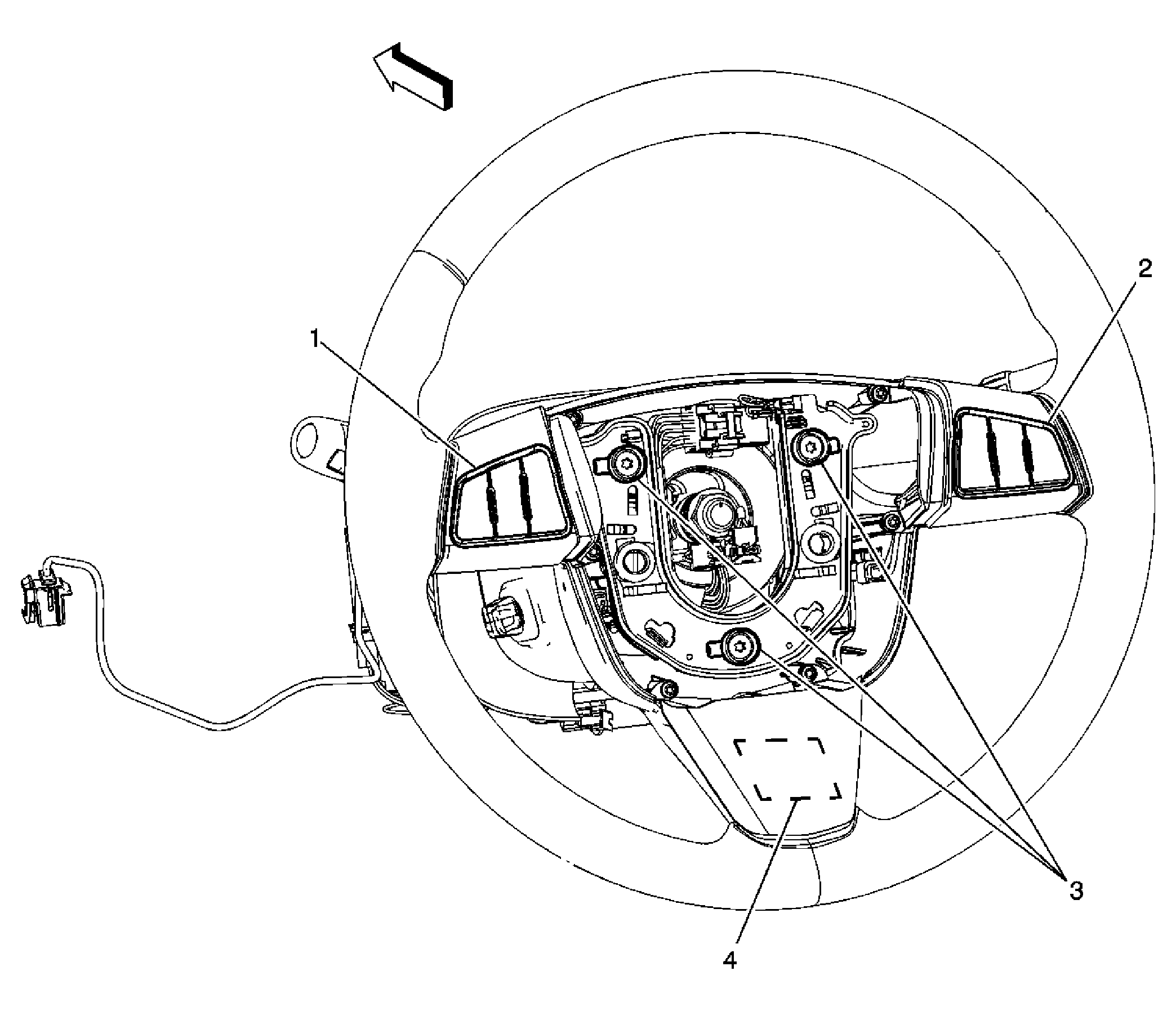 1
2
3
4