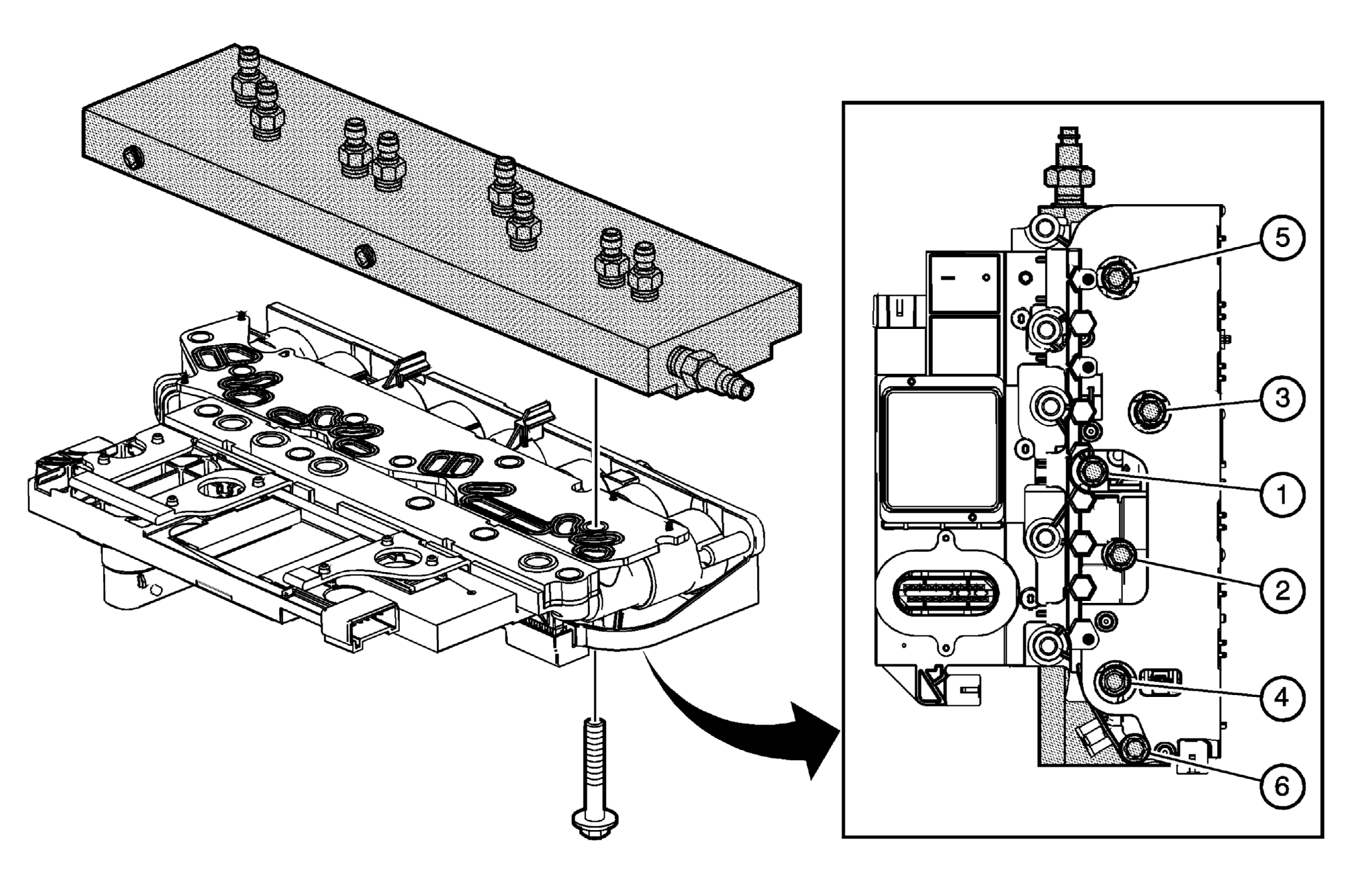 5
3
1
2
4
6