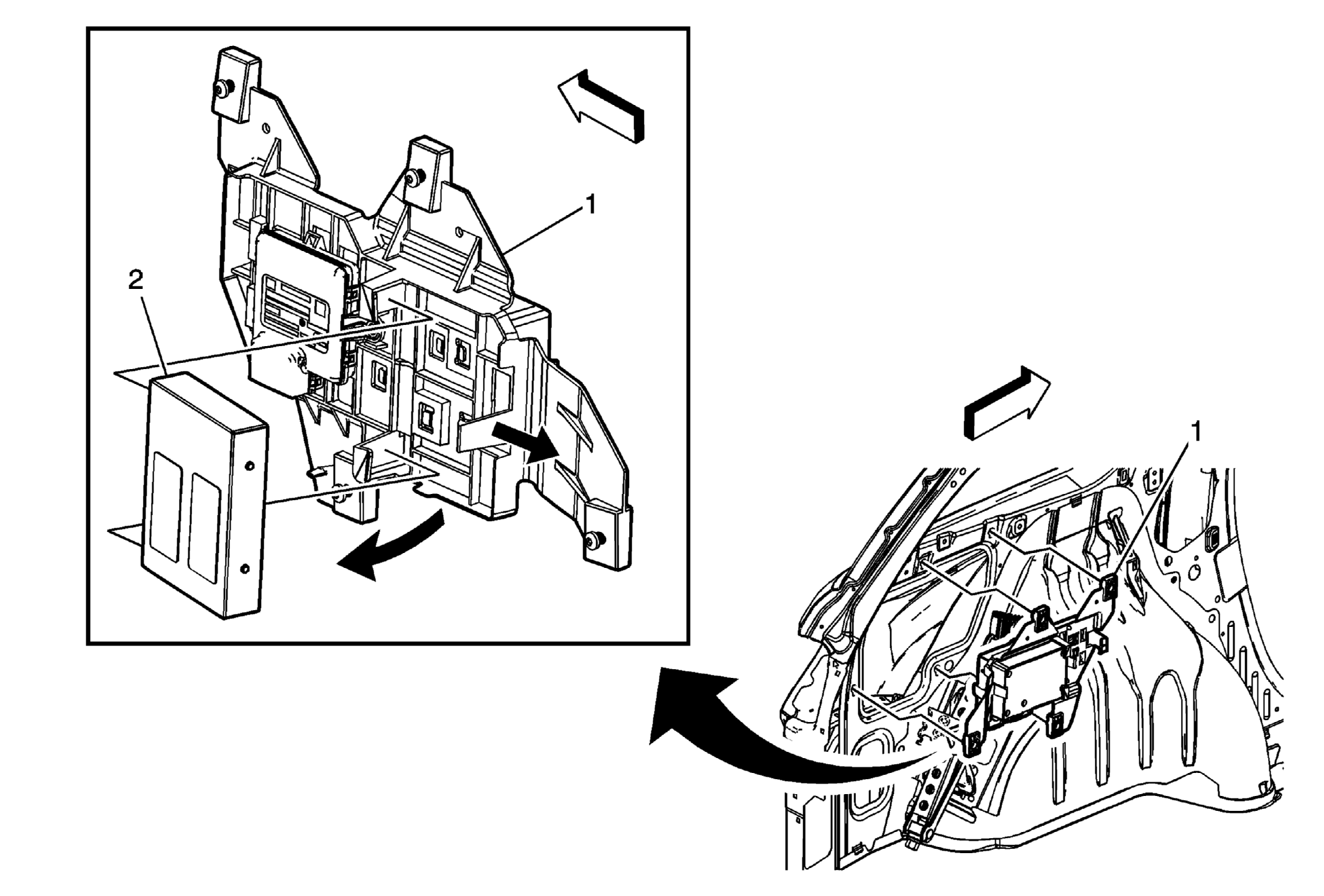 1
2
1